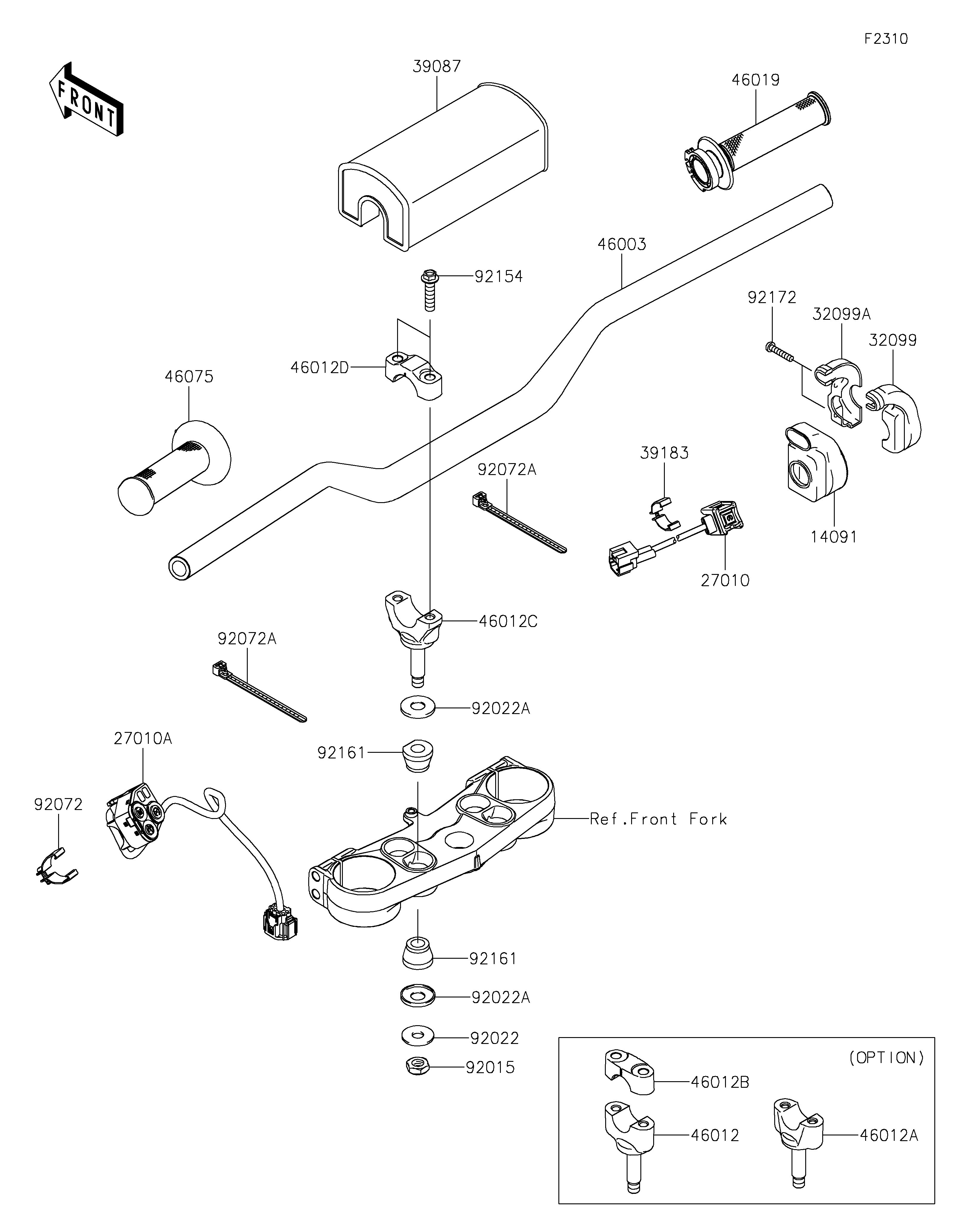 F2310

FRONT

39087

46019

46003

92154

92172

32099A

32099

46012D

46075

39183

92072A

14091

27010

46012C

92072A

92022A

27010A

92161

92072

Ref.Front Fork

92161

92022A

92022

92015

(OPTION)

46012B

46012

46012A