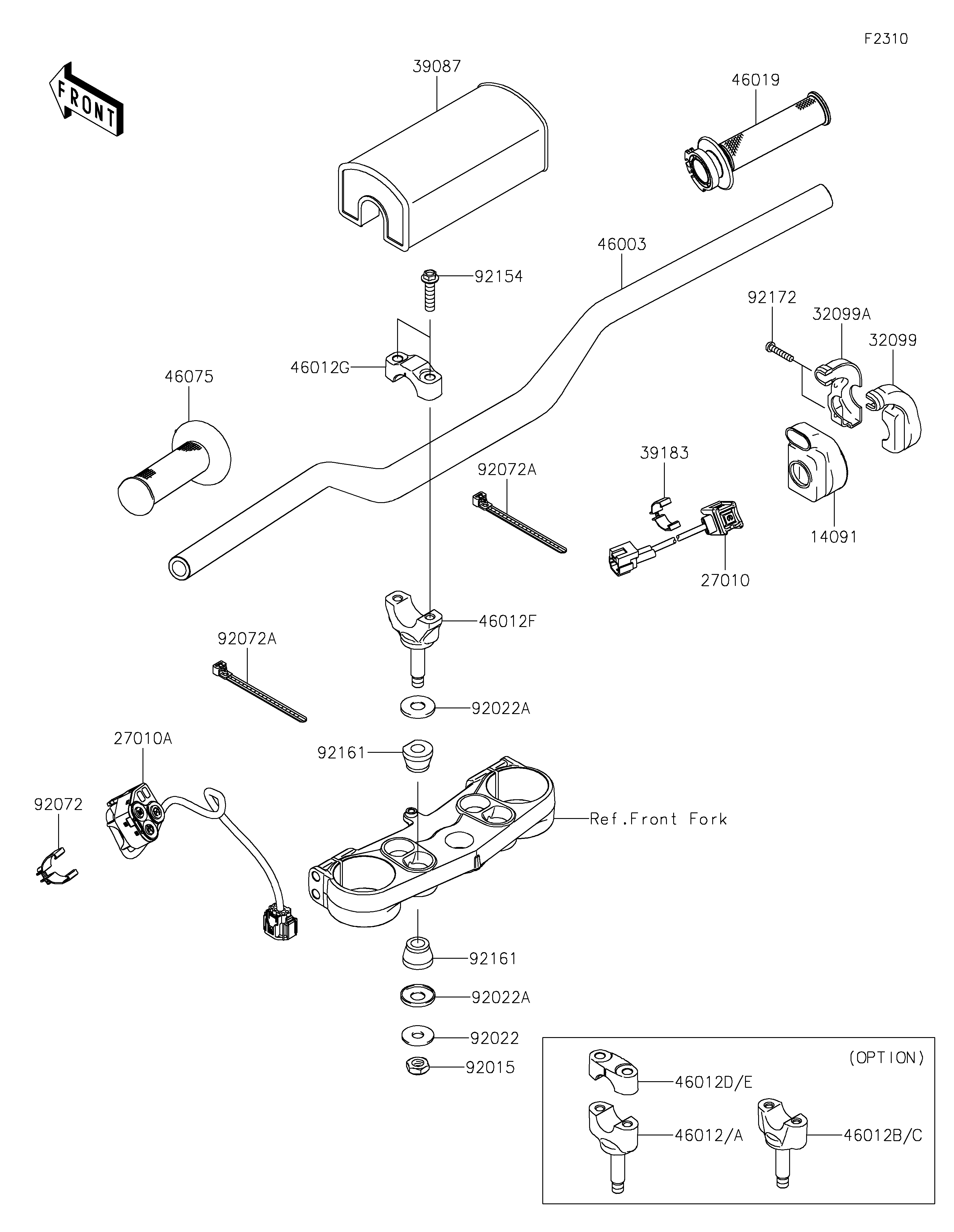 F2310

FRONT

39087

46019

46003

92154

92172

32099A

32099

46012G

46075

39183

92072A

14091

27010

46012F

92072A

92022A

27010A

92161

92072

Ref.Front Fork

92161

92022A

92022

92015

(OPTION)

46012D/E

46012/A

46012B/C