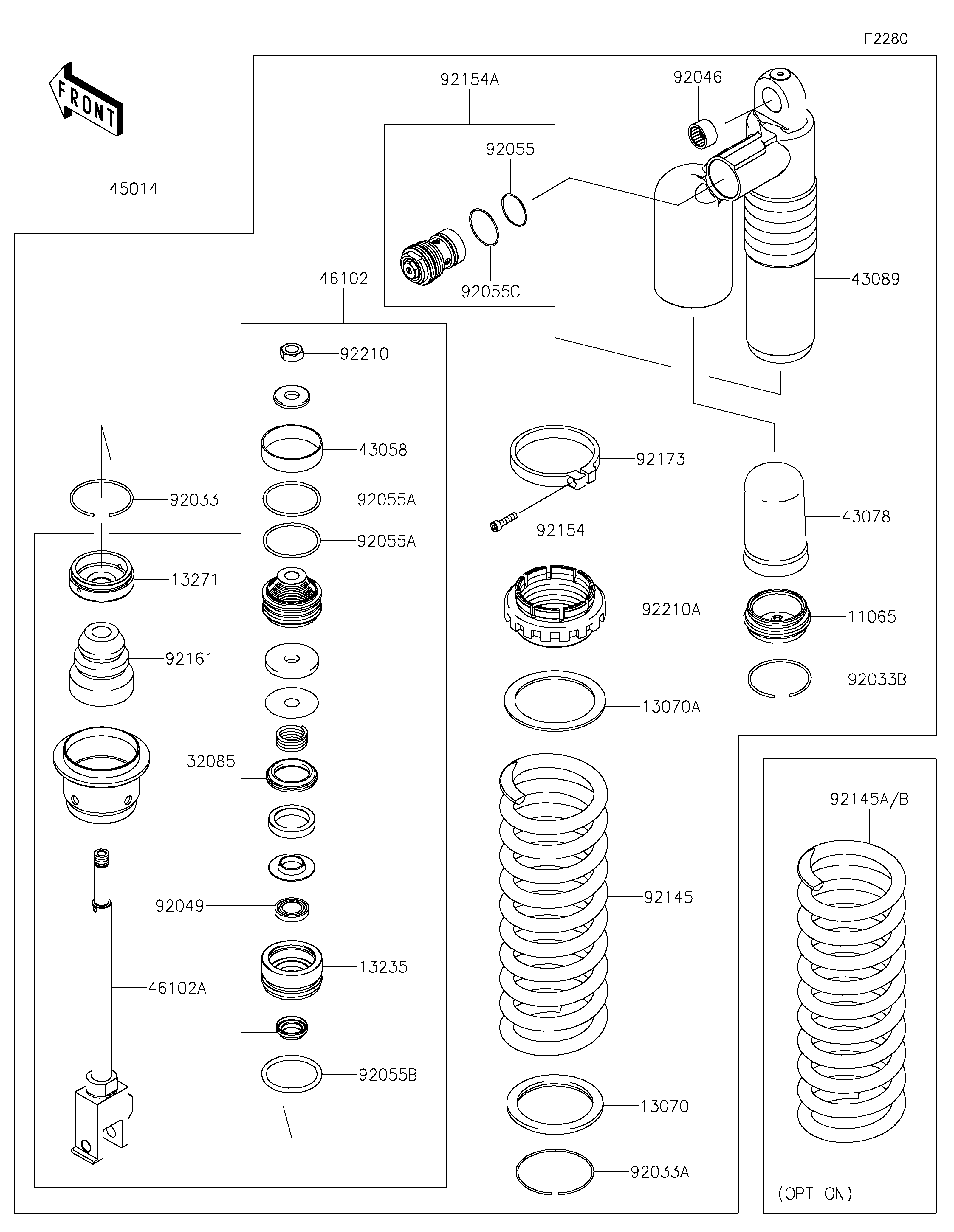 F2280

FRONT

45014

92154A

92046

92055

92055C

43089

46102

92210

43058

92055A

92055A

92033

13271

92161

32085

92049

13235

46102A

92055B

92173

92154

92210A

13070A

92145

13070

92033A

43078

11065

92033B

92145A/B

(OPTION)