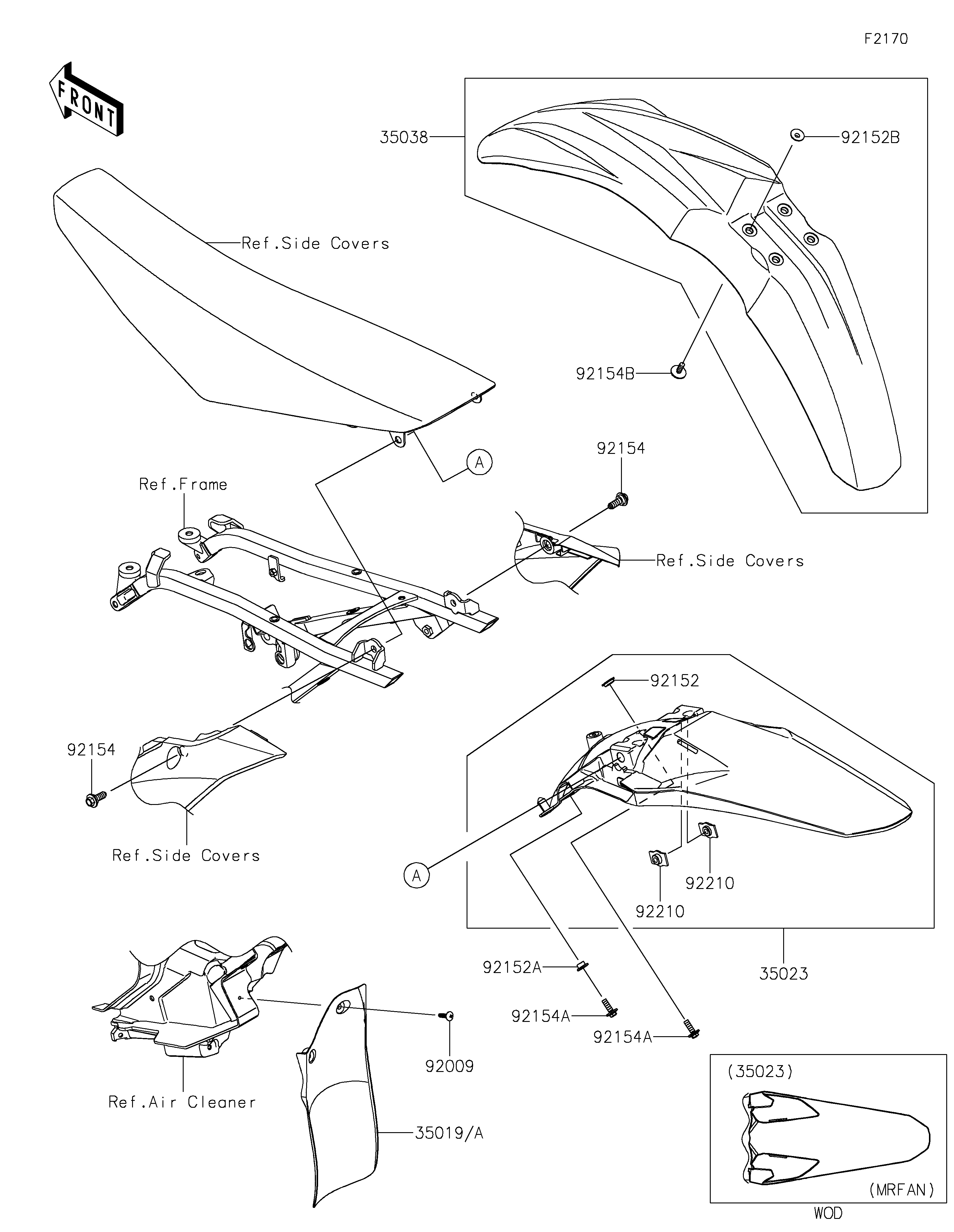 F2170

FRONT

35038

92152B

Ref.Side Covers

92154B

A

92154

Ref.Frame

Ref.Side Covers

92152

92154

Ref.Side Covers

A

92210

92210

35023

92152A

92154A

92154A

92009

Ref.Air Cleaner

35019/A

(35023)

(MRFAN)

WOD