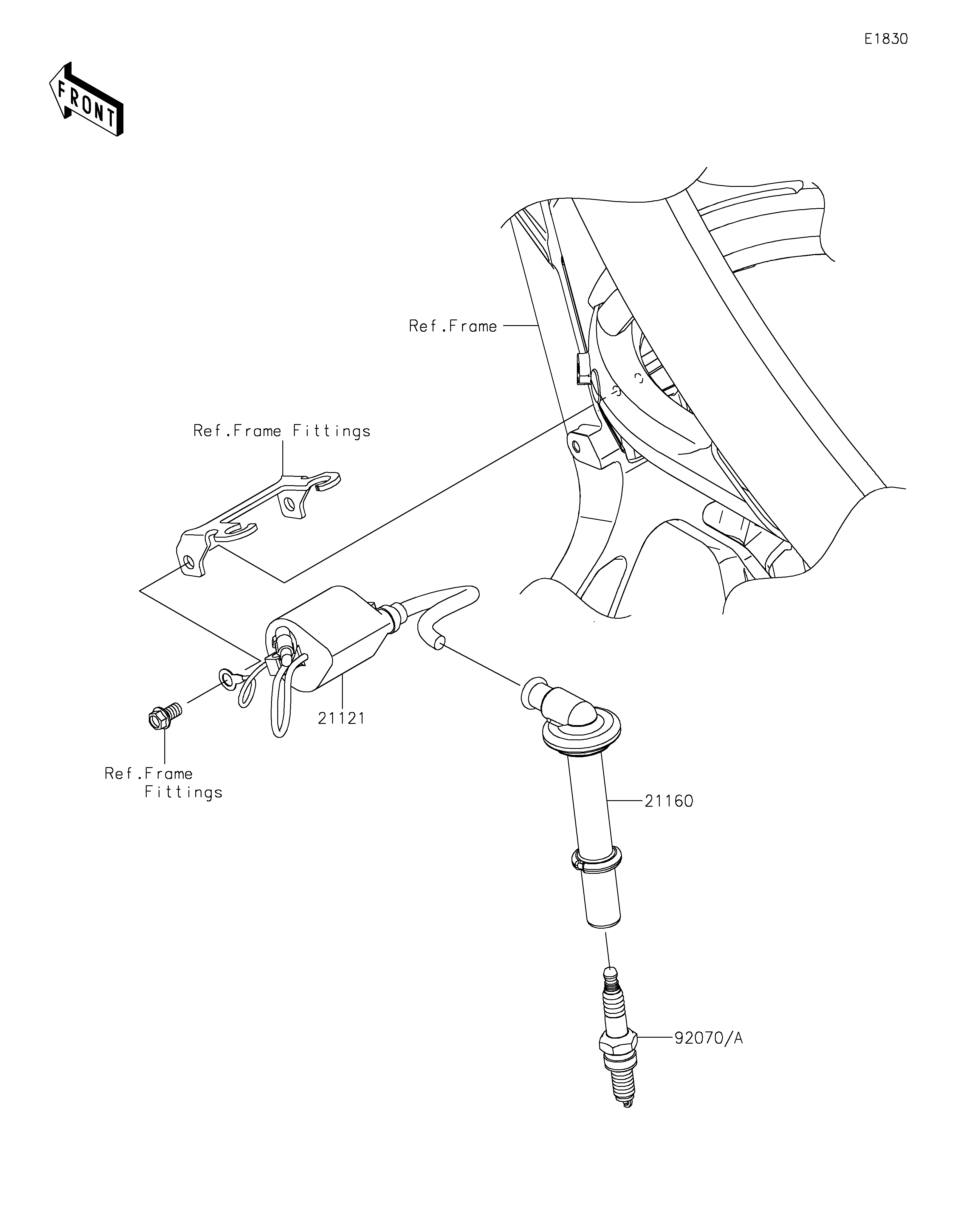 E1830

FRONT

Ref.Frame

Ref.Frame Fittings

21121

Ref.Frame Fittings

21160

92070/A