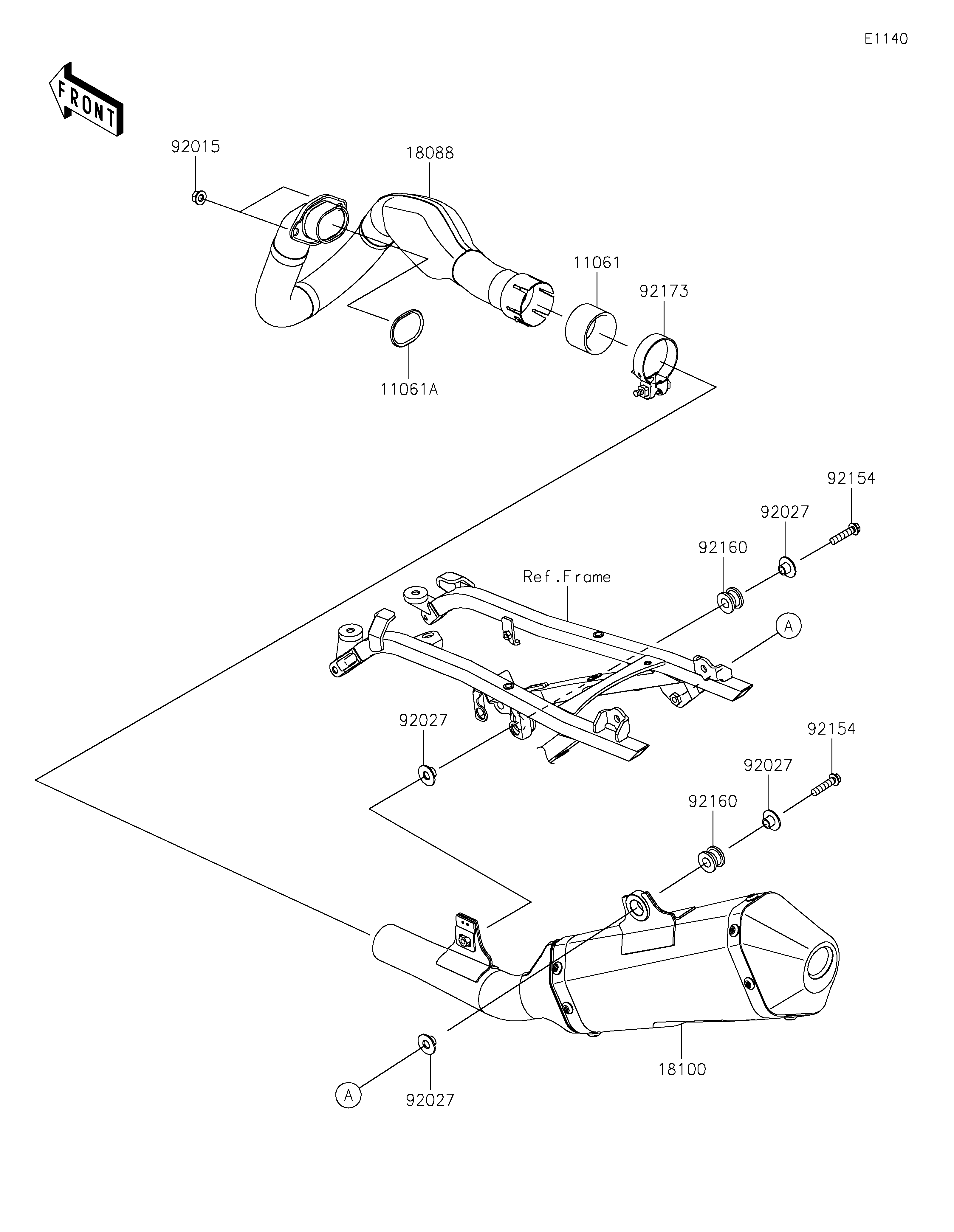 E1140

FRONT

92015

18088

11061

92173

11061A

92154

92027

92160

Ref.Frame

A

92027

92154

92027

92160

18100

A

92027