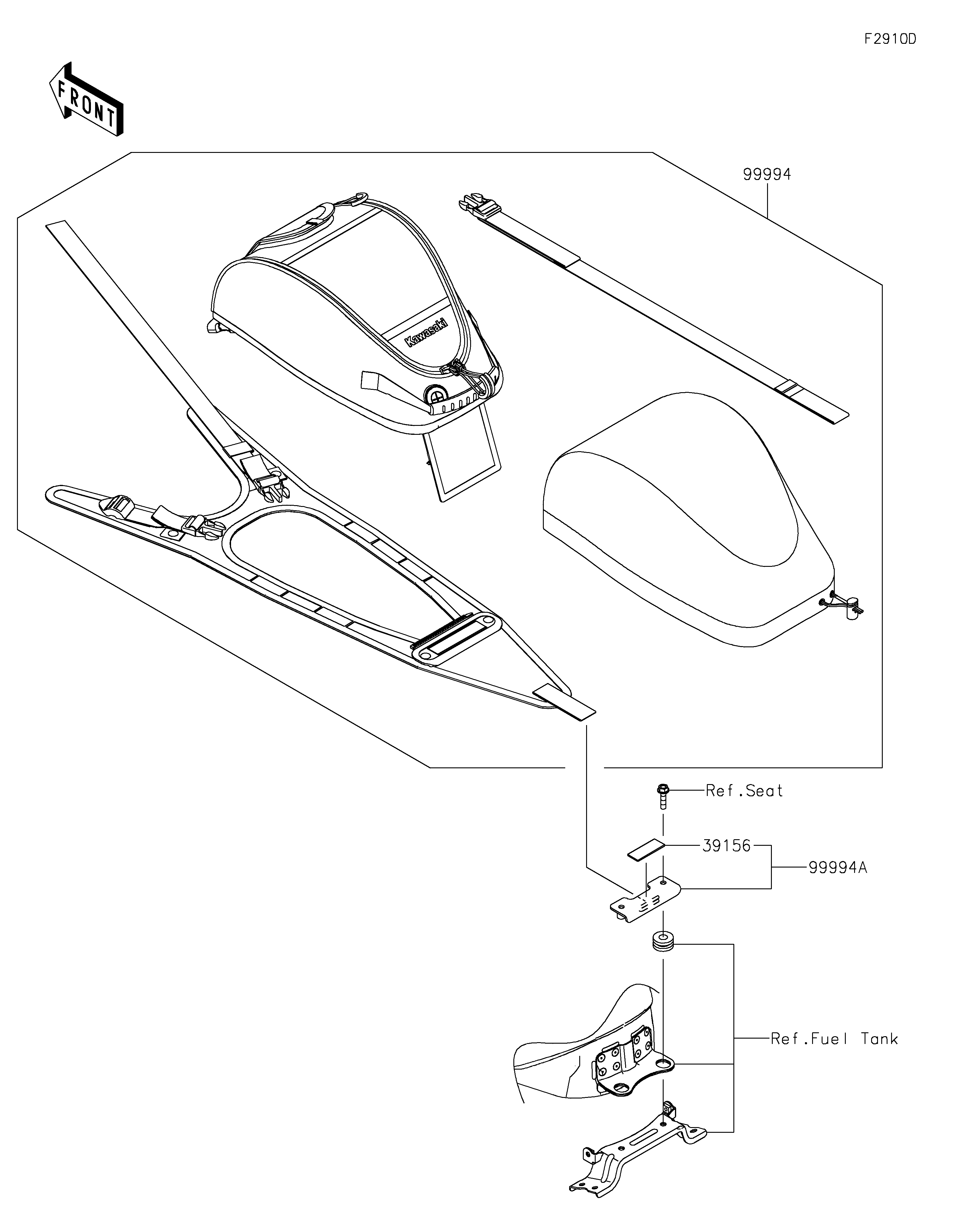 F2910D

FRONT

99994

Kawasaki

Ref.Seat

39156

99994A

Ref.Fuel Tank