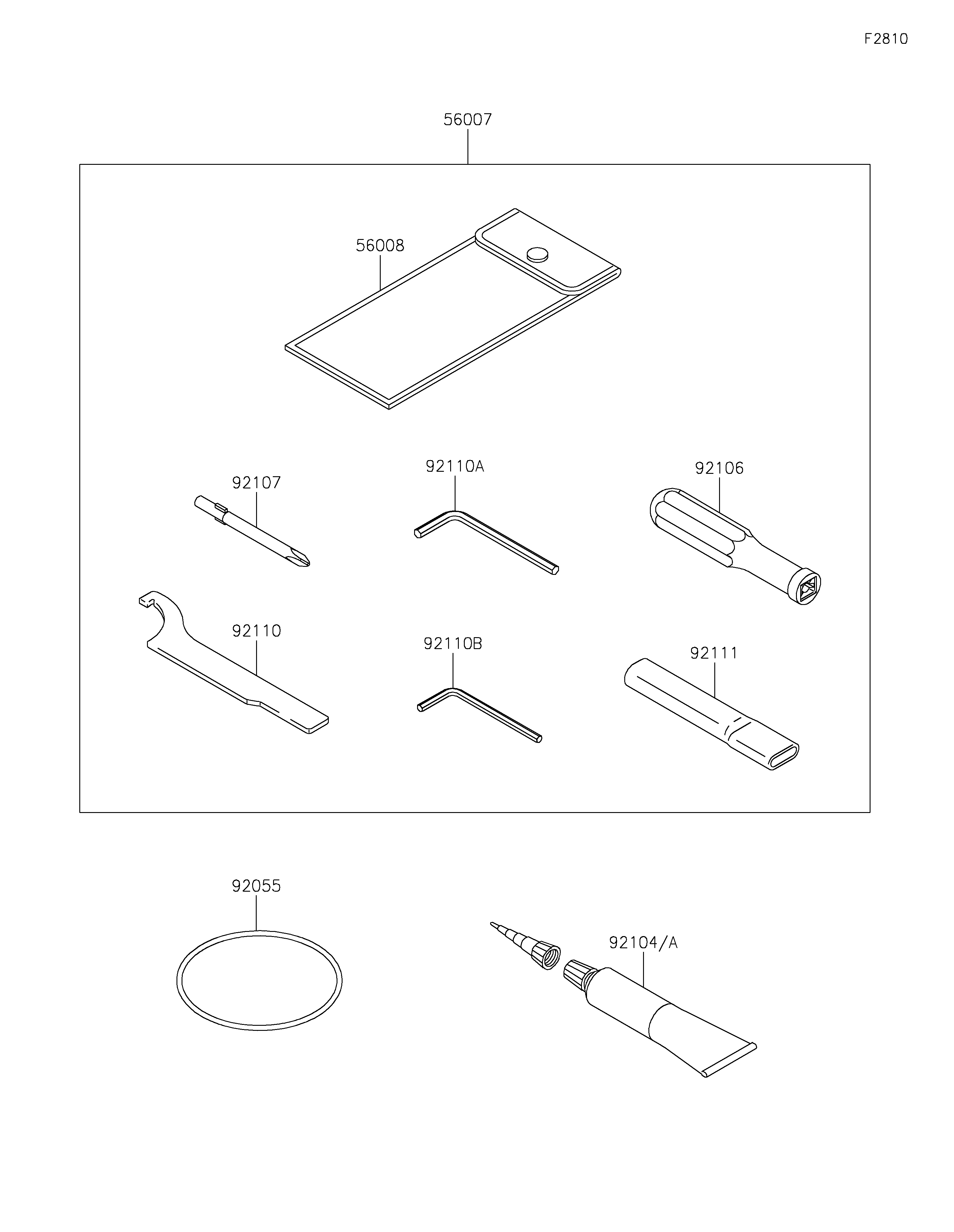 F2810

56007

56008

92107

92110A

92106

92110

92110B

92111

92055

92104/A