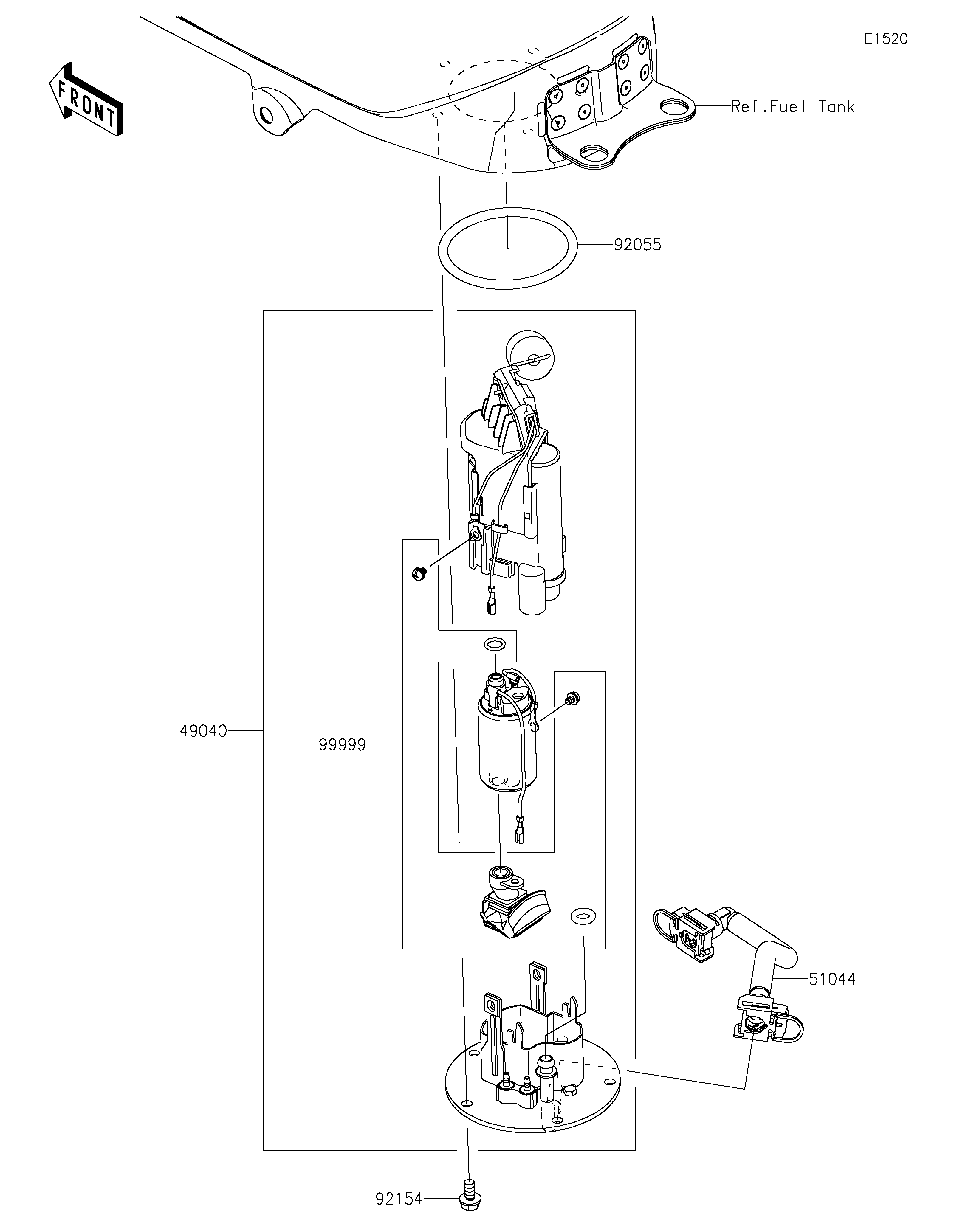 E1520

FRONT

Ref.Fuel Tank

92055

49040

99999

51044

92154