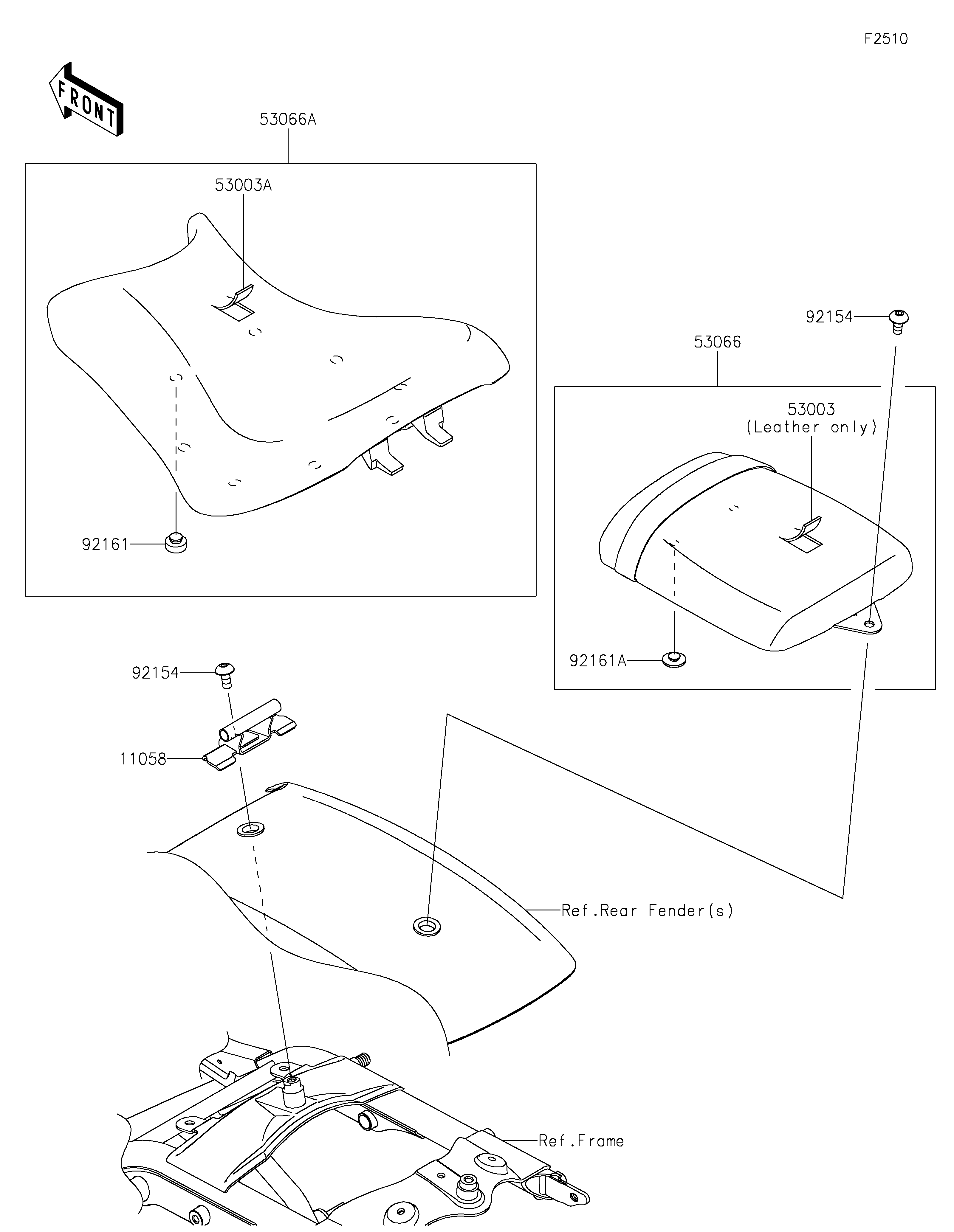 F2510

FRONT

53066A

53003A

92161

92154

53066

53003
(Leather only)

92161A

92154

11058

Ref.Rear Fender(s)

Ref.Frame