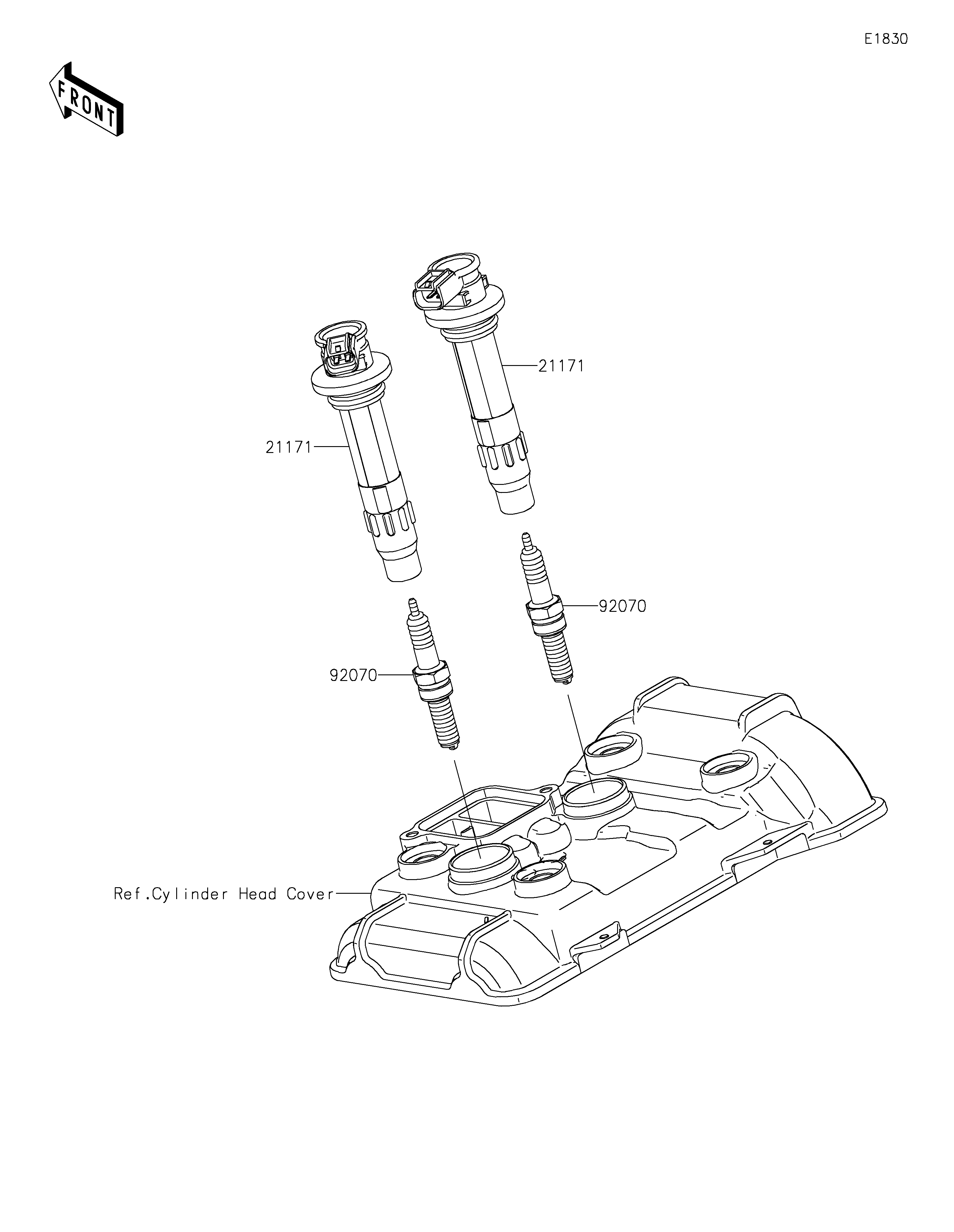 E1830

FRONT

21171

21171

92070

92070

Ref.Cylinder Head Cover