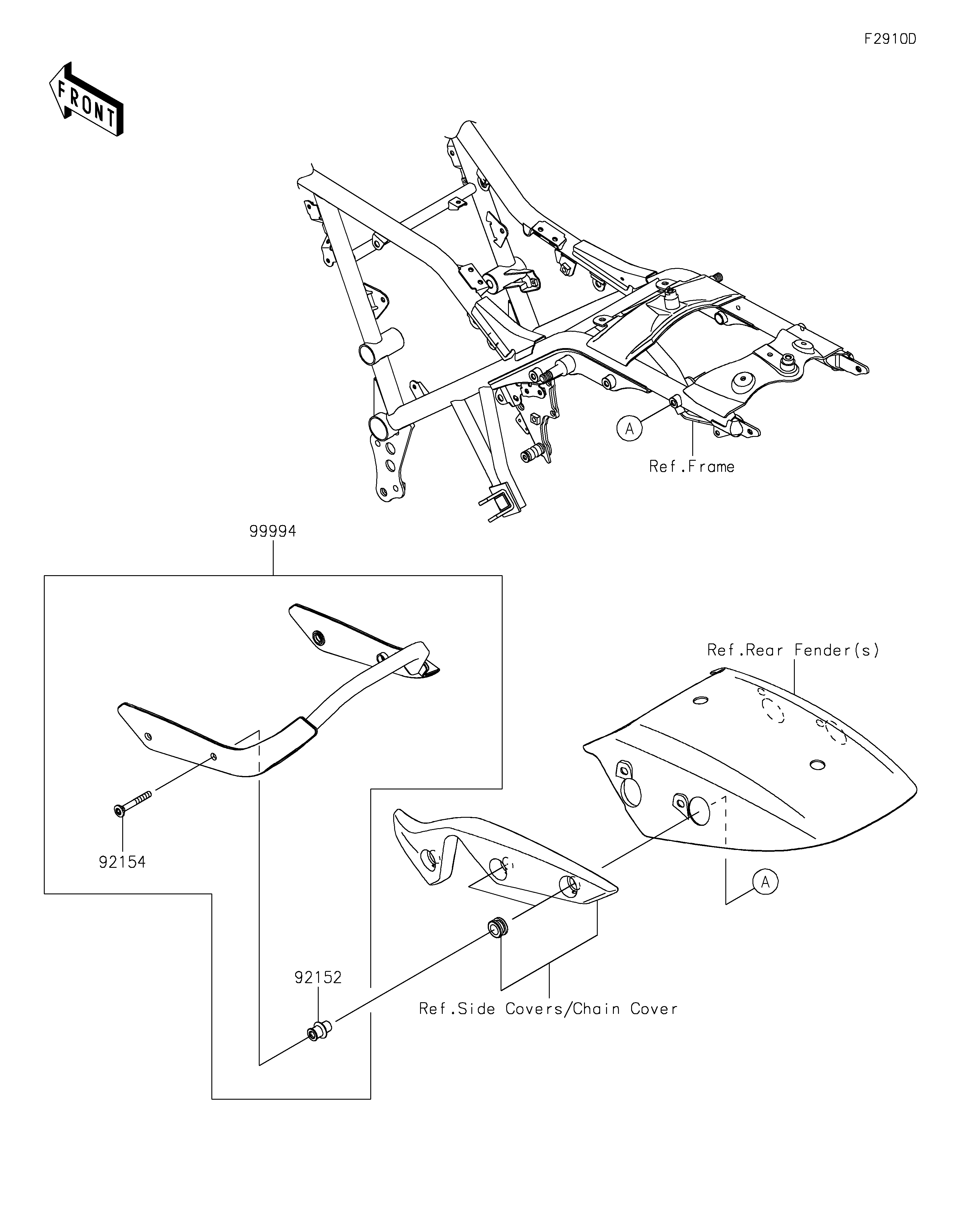 F2910D

FRONT

A

Ref.Frame

99994

Ref.Rear Fender(s)

92154

A

92152

Ref.Side Covers/Chain Cover