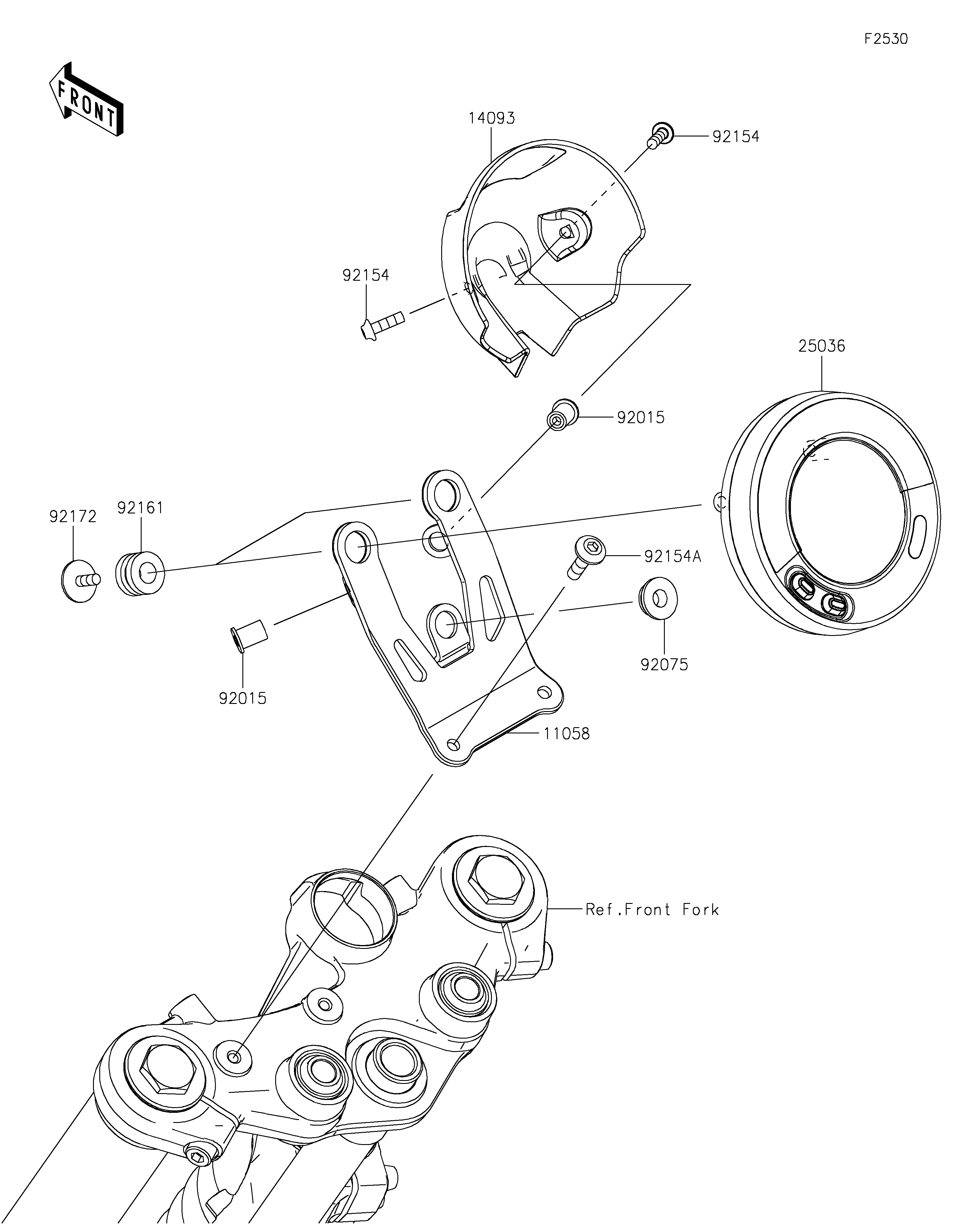 F2530

FRONT

14093

92154

92154

25036

92015

92172

92161

92154A

92075

92015

11058

Ref.Front Fork