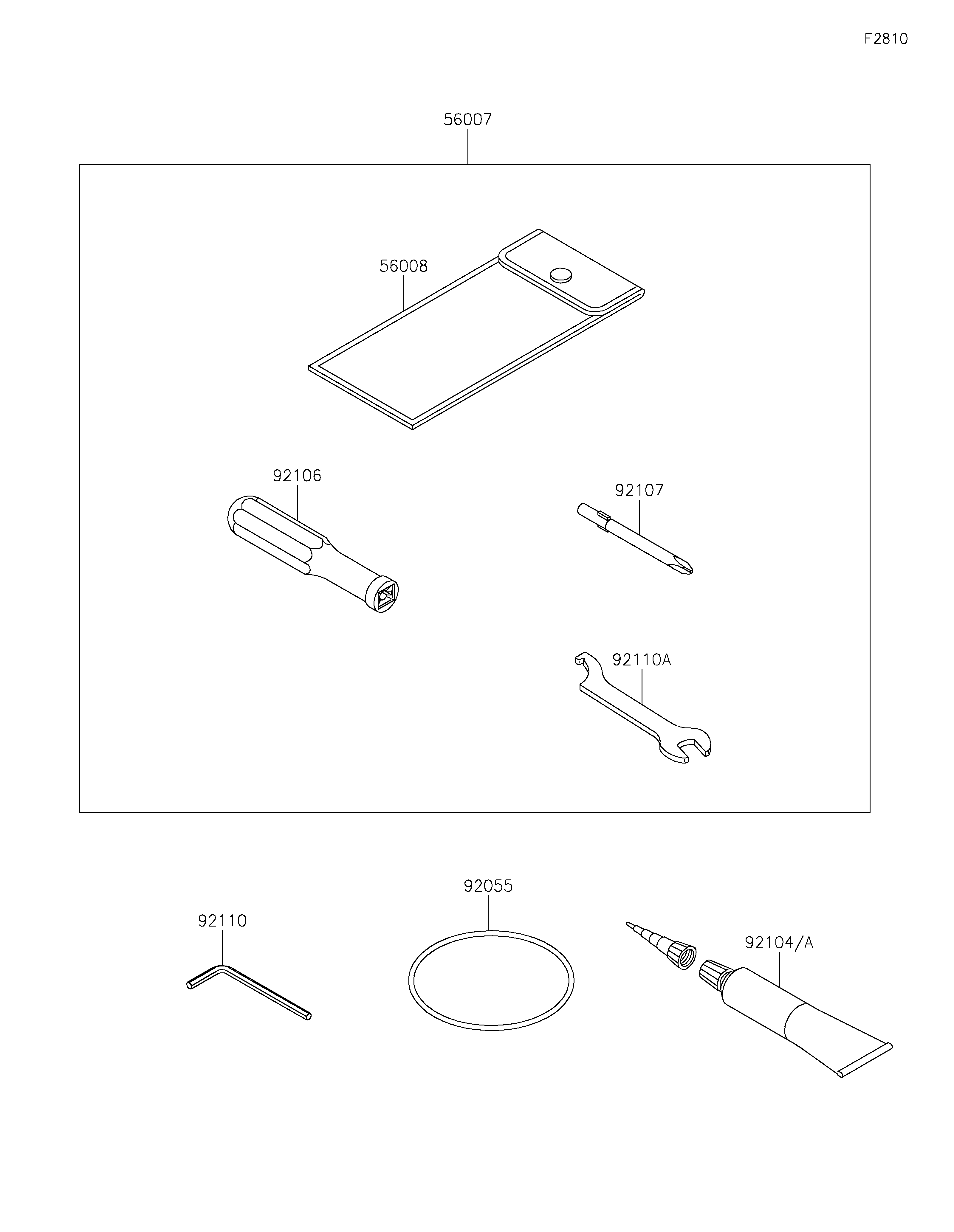 F2810

56007

56008

92106

92107

92110A

92110

92055

92104/A