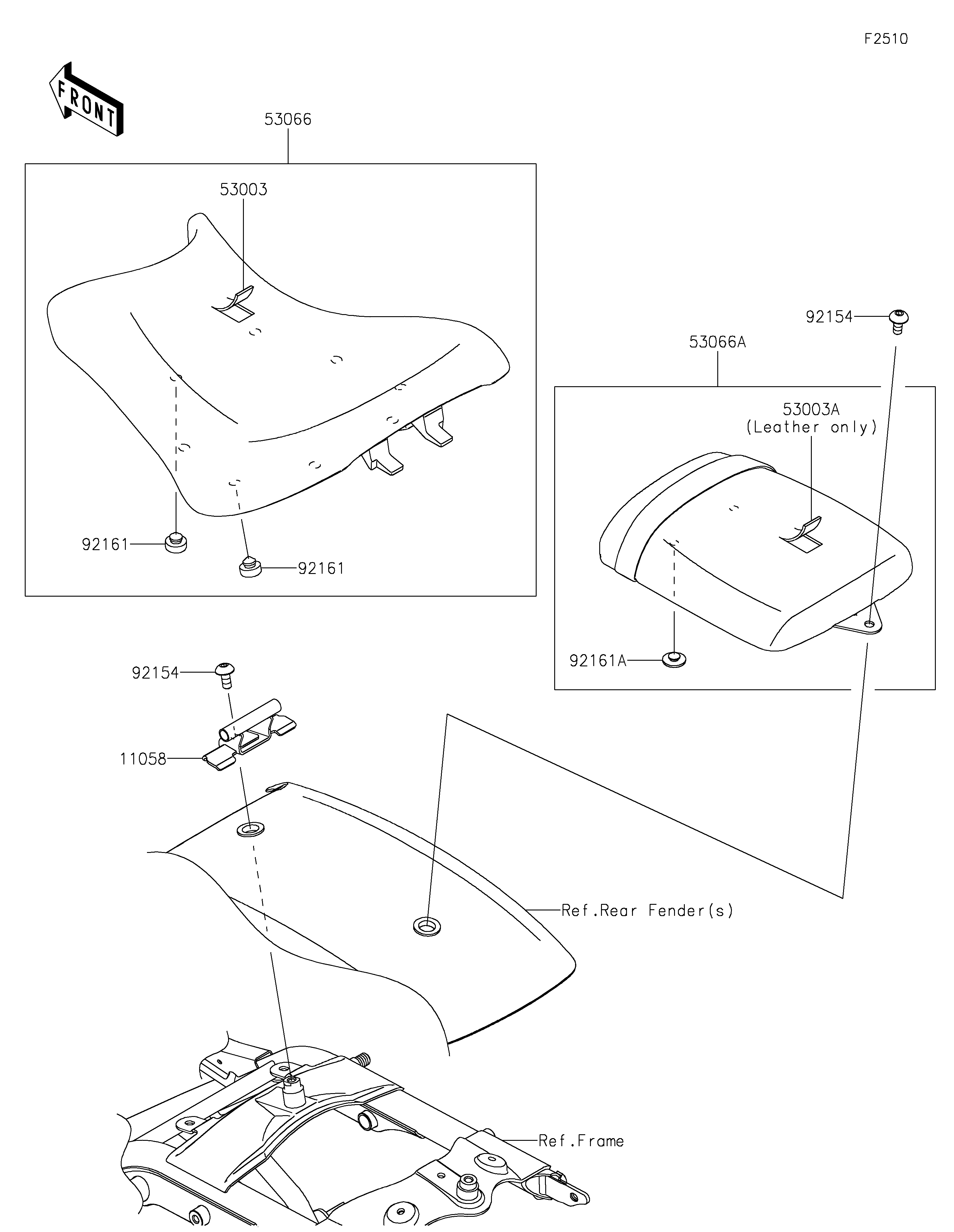 F2510

FRONT

53066

53003

92161

92161

92154

53066A

53003A
(Leather only)

92161A

92154

11058

Ref.Rear Fender(s)

Ref.Frame