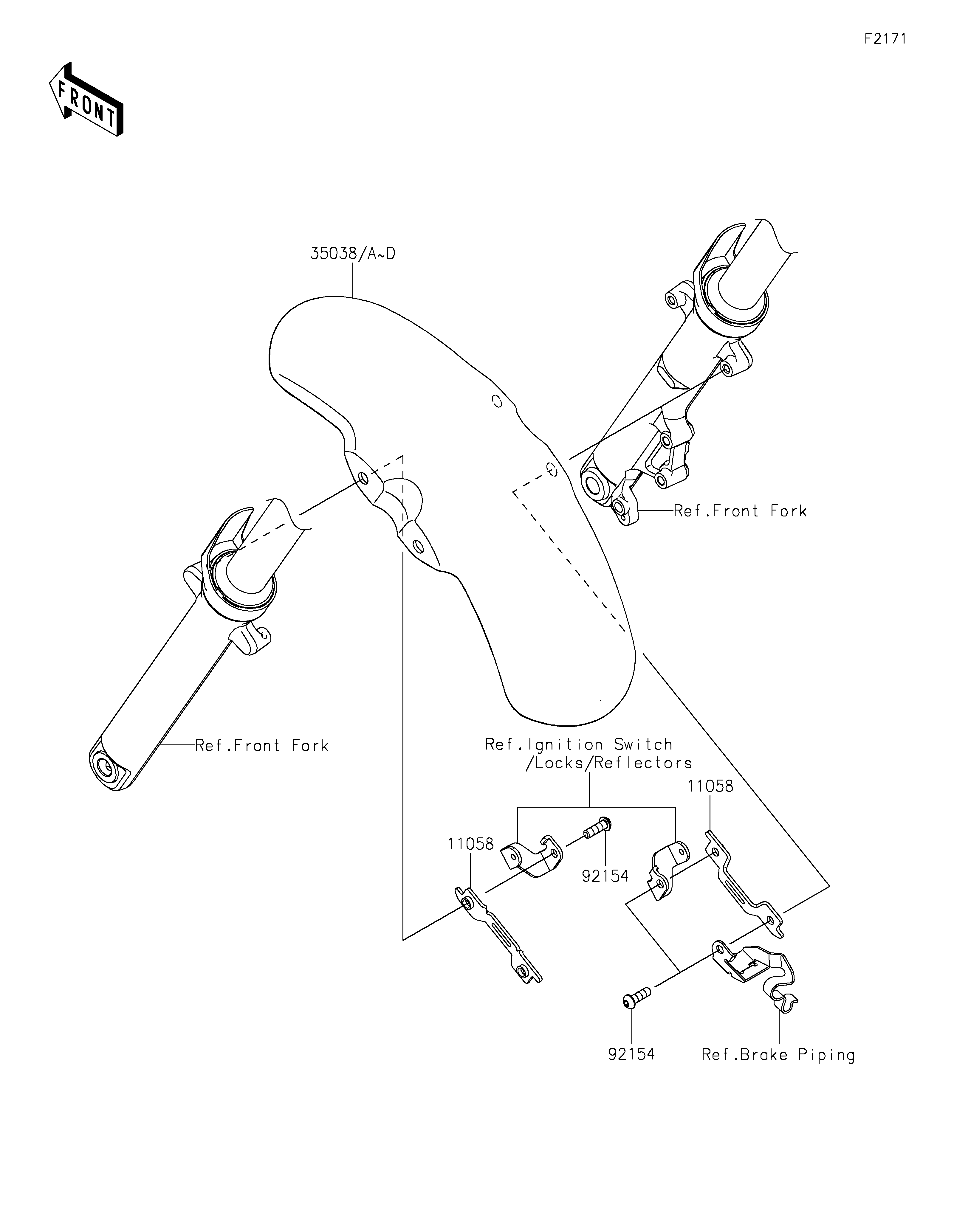 F2171

FRONT

35038/A~D

Ref.Front Fork

Ref.Front Fork

Ref.Ignition Switch /Locks/Reflectors

11058

11058

92154

92154

Ref.Brake Piping