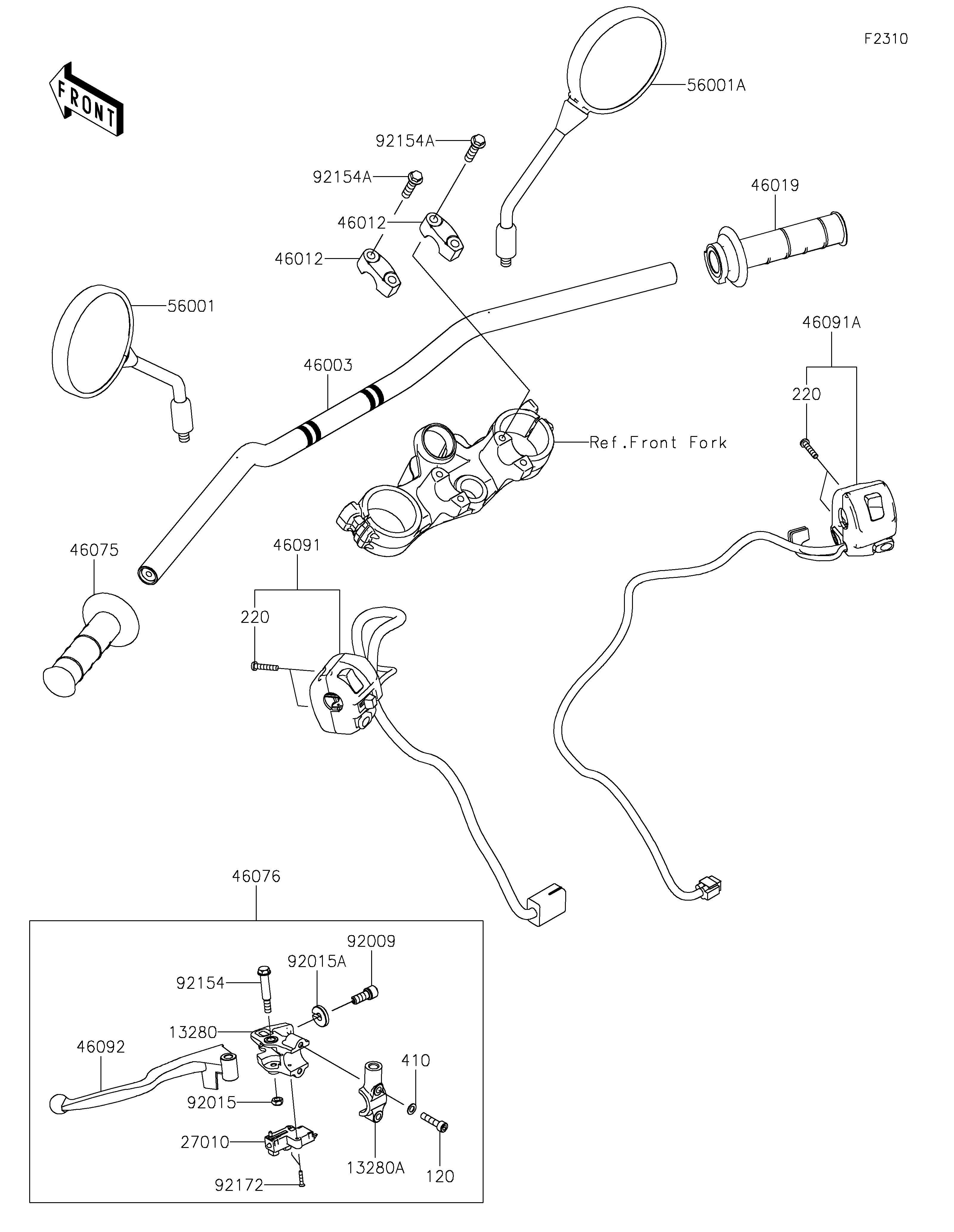 F2310

FRONT

56001A

92154A

92154A

46019

46012

46012

56001

46091A

46003

220

Ref.Front Fork

46075

46091

220

46076

92009

92015A

92154

13280

46092

410

92015

27010

13280A

120

92172