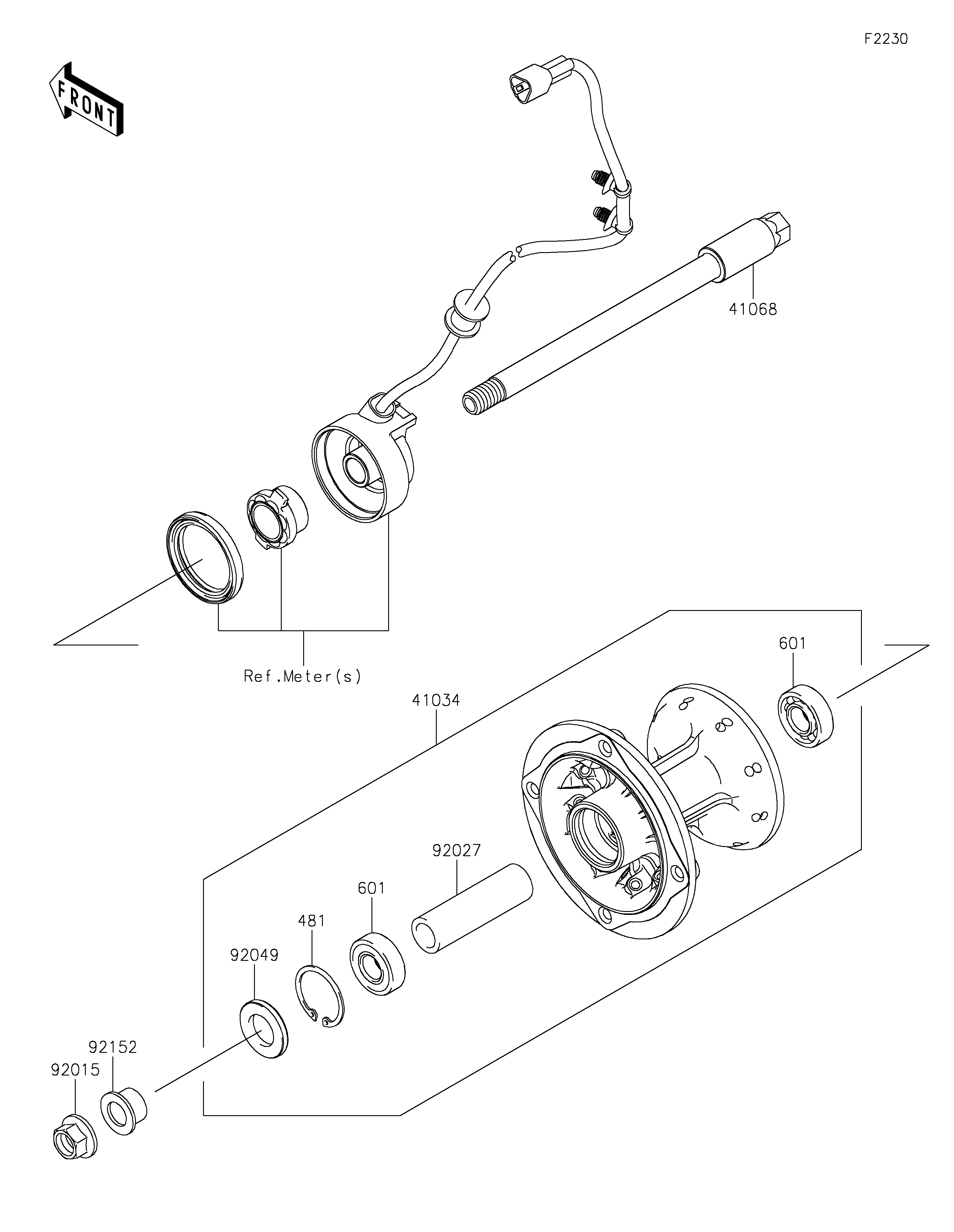 F2230

FRONT

41068

Ref.Meter(s)

601

41034

92027

601

481

92049

92152

92015