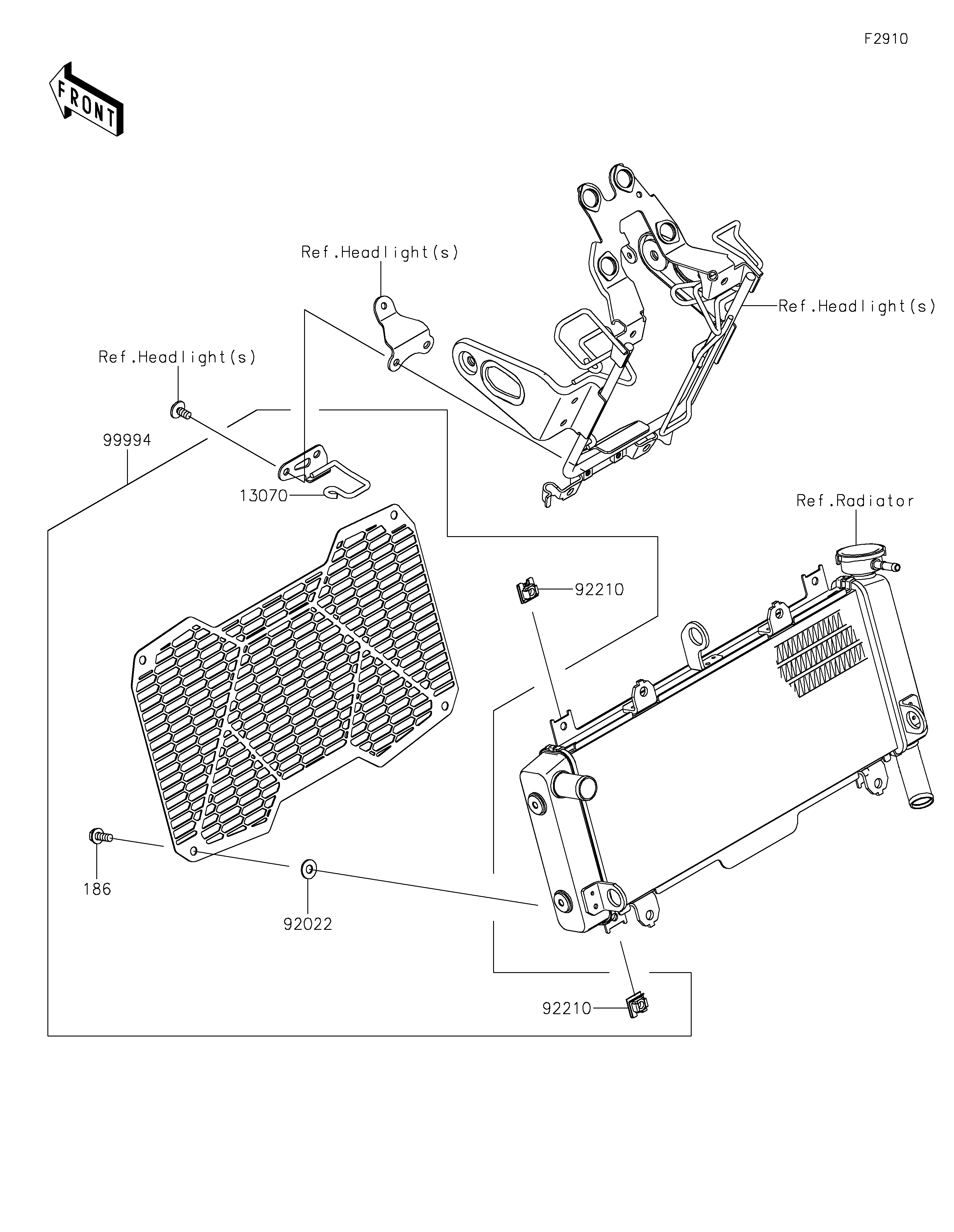 F2910

FRONT

Ref.Headlight(s)

Ref.Headlight(s)

Ref.Headlight(s)

99994

13070

Ref.Radiator

92210

186

92022

92210