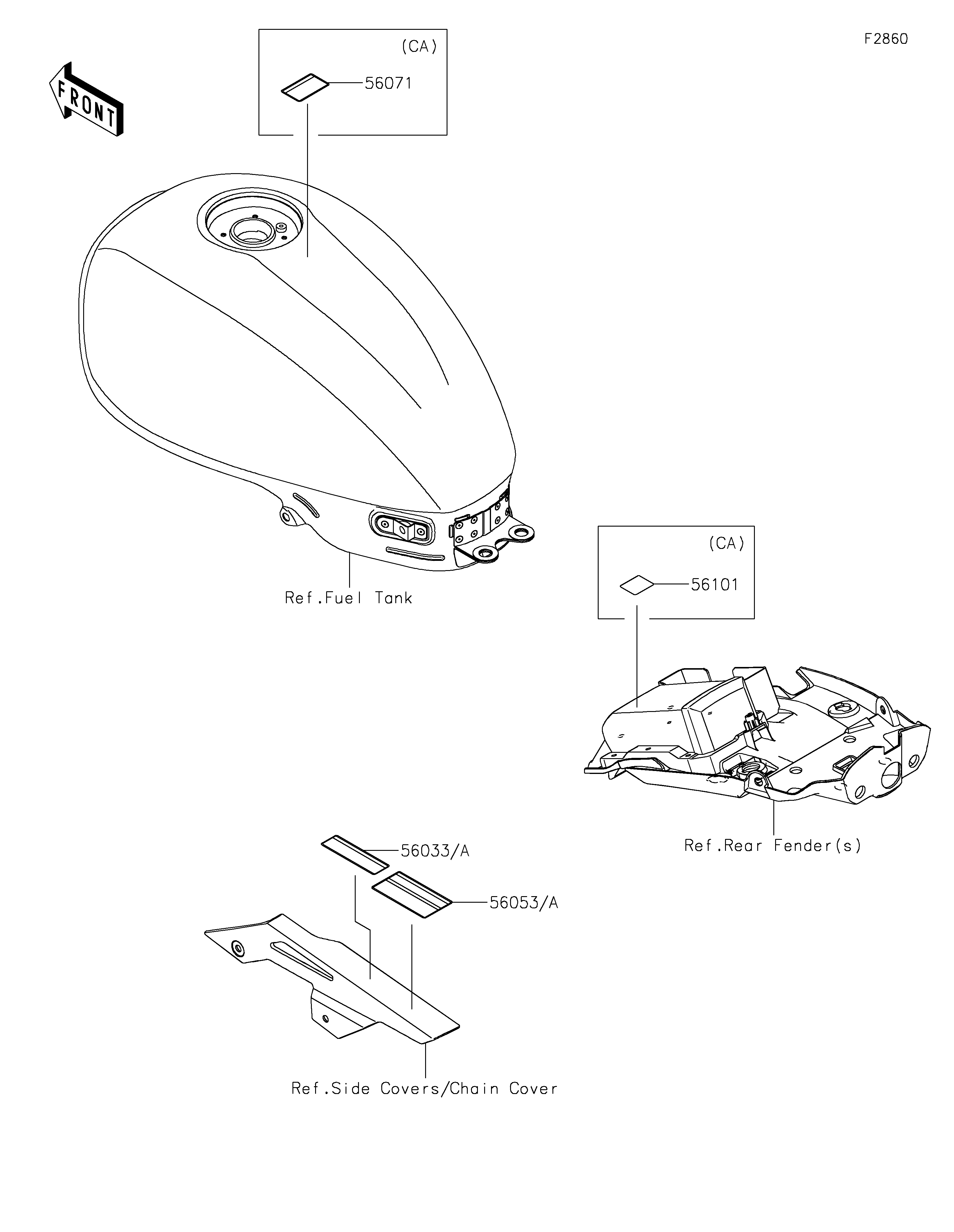 F2860

FRONT

(CA)

56071

Ref.Fuel Tank

(CA)

56101

Ref.Rear Fender(s)

56033/A

56053/A

Ref.Side Covers/Chain Cover