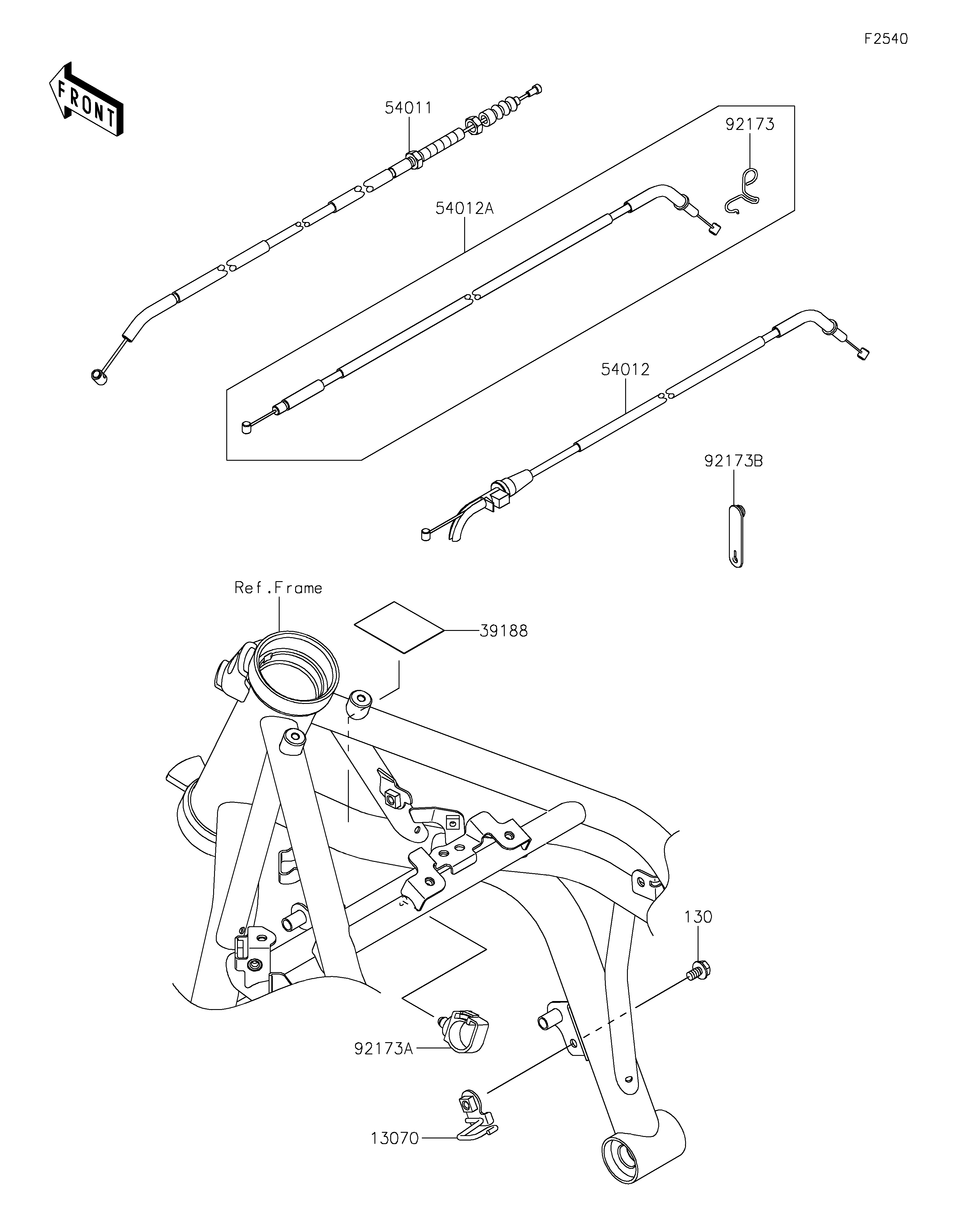 F2540

FRONT

54011

92173

54012A

54012

92173B

Ref.Frame

39188

130

92173A

13070