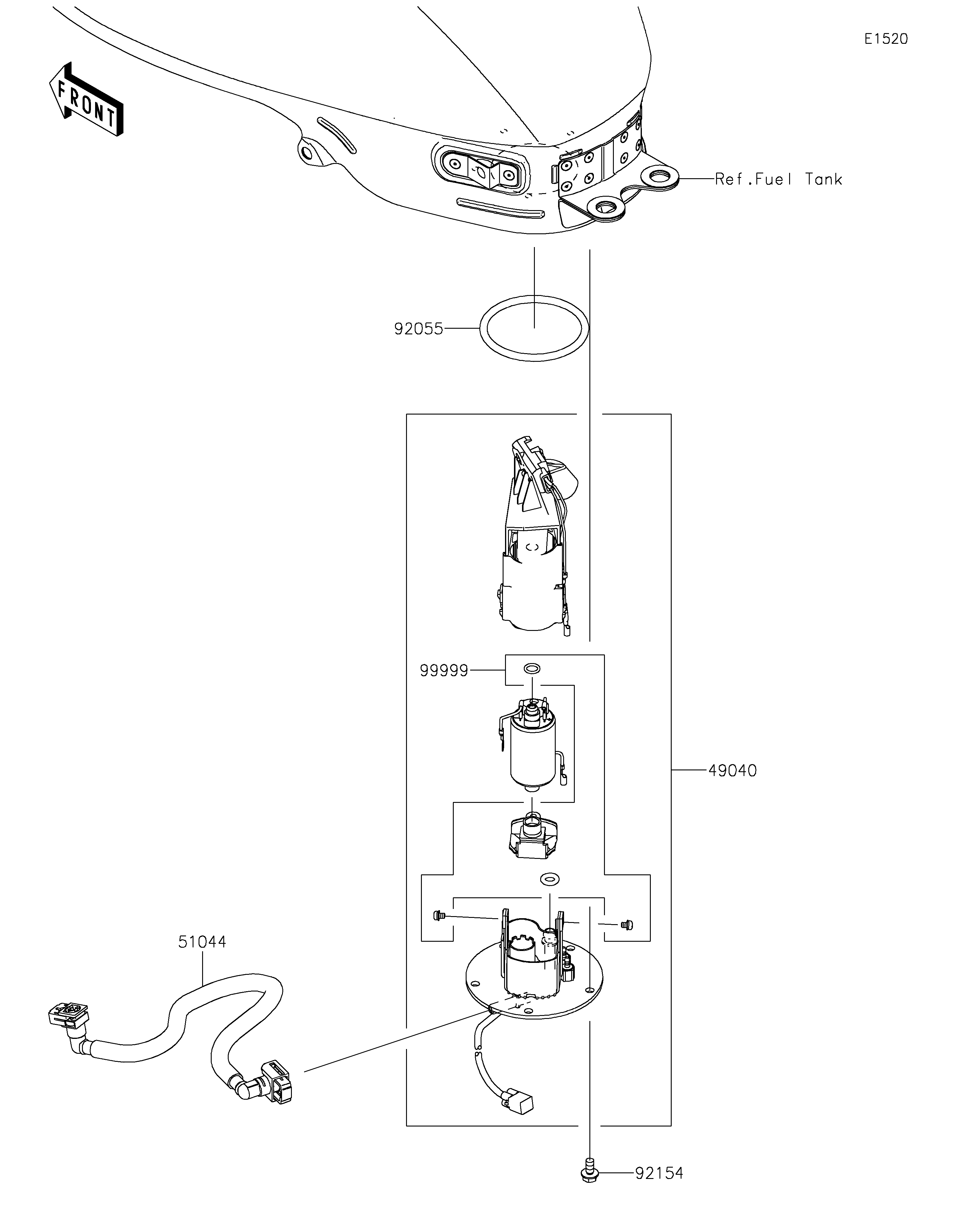 E1520

FRONT

Ref.Fuel Tank

92055

99999

49040

51044

92154