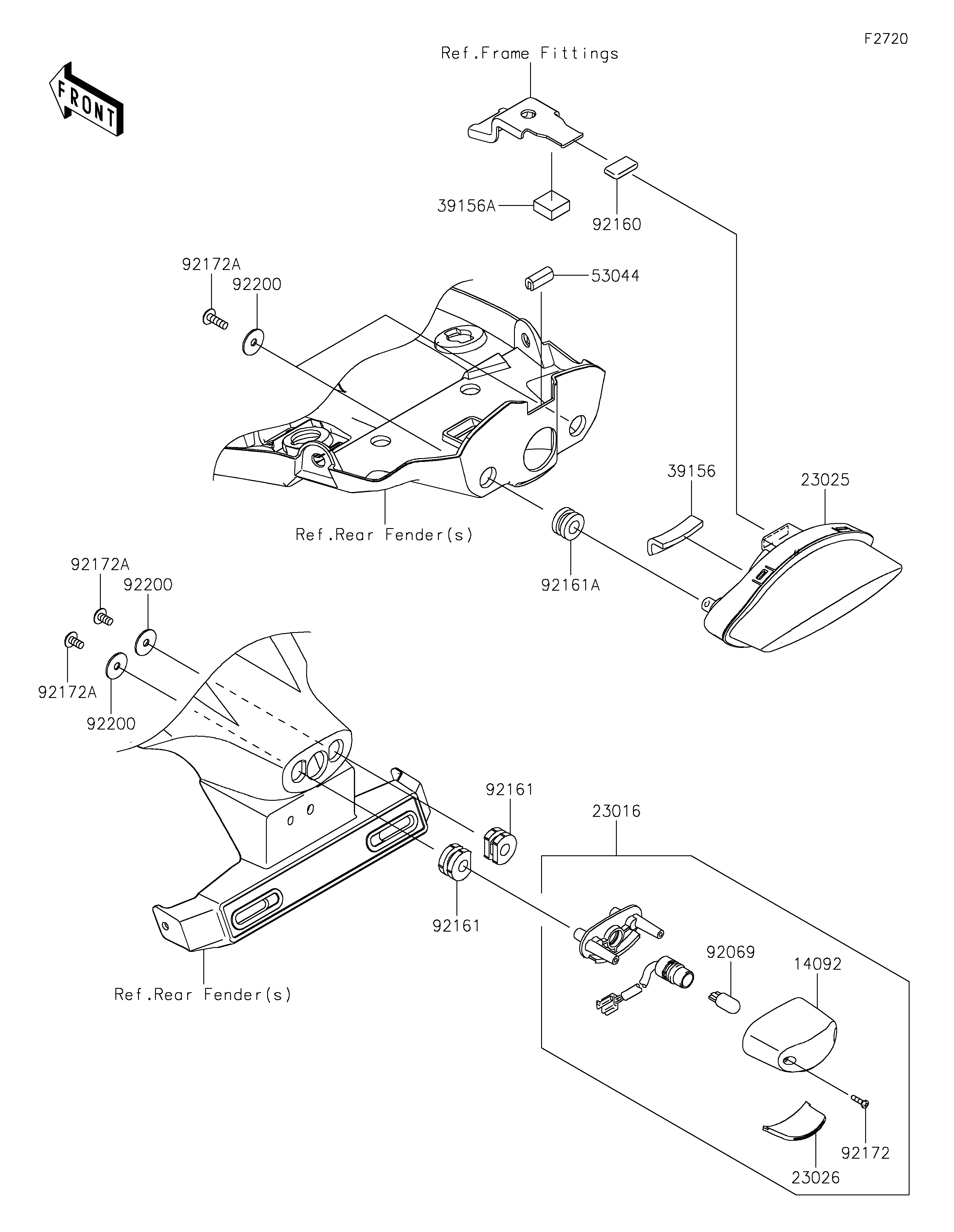 F2720

FRONT

Ref.Frame Fittings

39156A

92160

92172A

92200

53044

Ref.Rear Fender(s)

39156

23025

92161A

92172A

92200

92172A

92200

92161

23016

92161

92069

14092

Ref.Rear Fender(s)

92172

23026