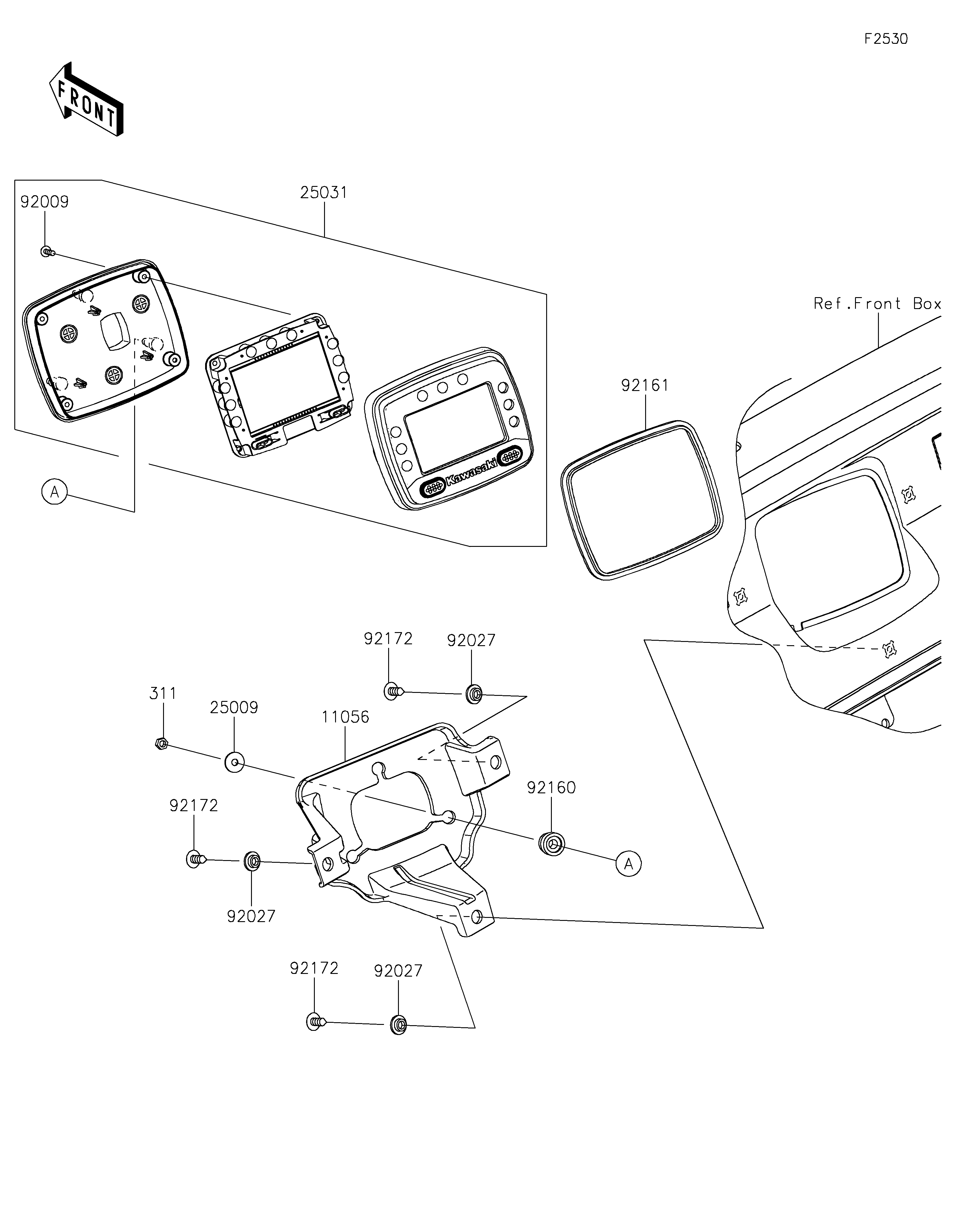 F2530

FRONT

92009

25031

Ref.Front Box

92161

Kawasaki

A

92172

92027

311

25009

11056

92160

92172

A

92027

92172

92027