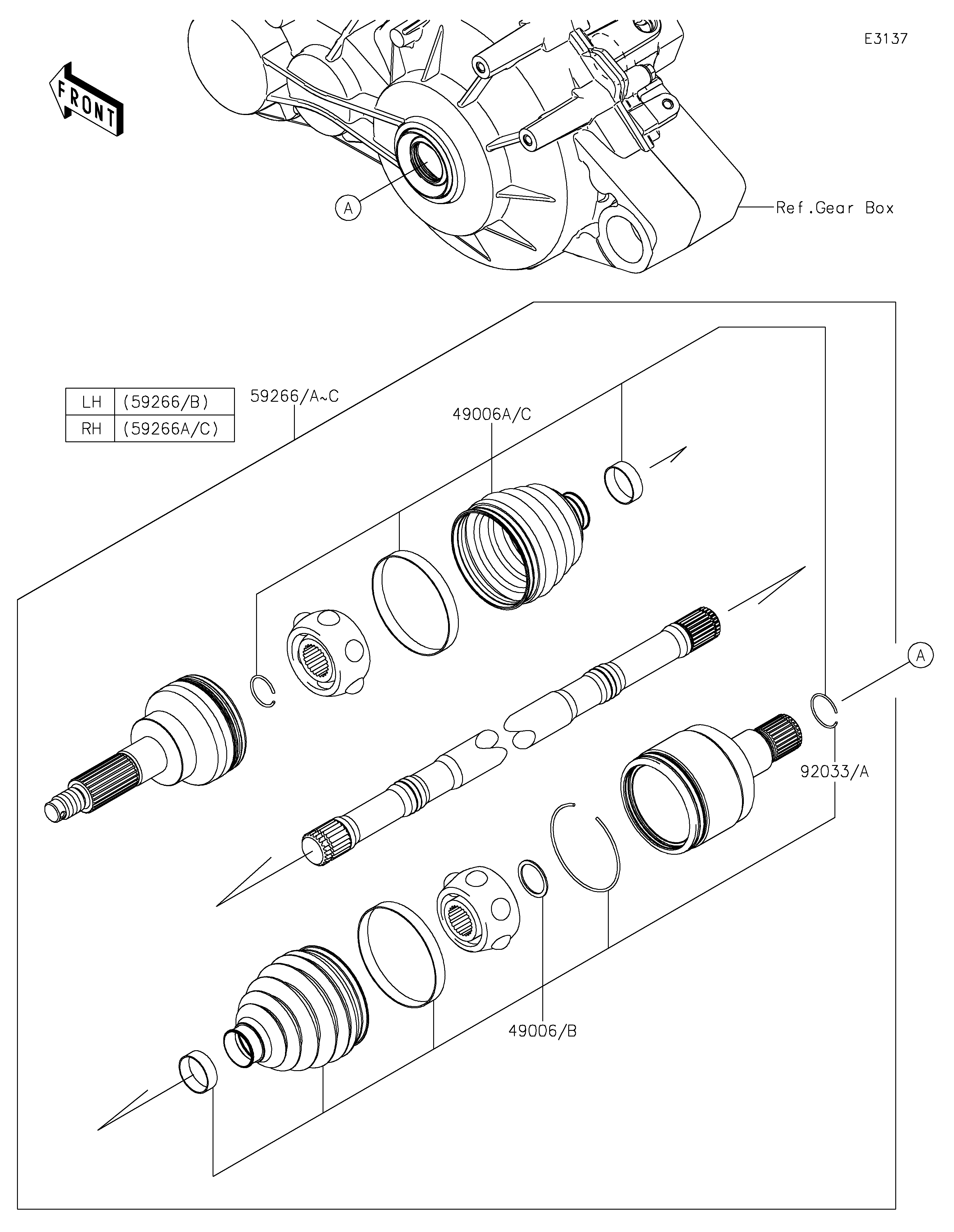 E3137

FRONT

A

Ref.Gear Box

| LH | (59266/B) |
|---|---|
| RH | (59266A/C) |

59266/A~C

49006A/C

A

92033/A

49006/B