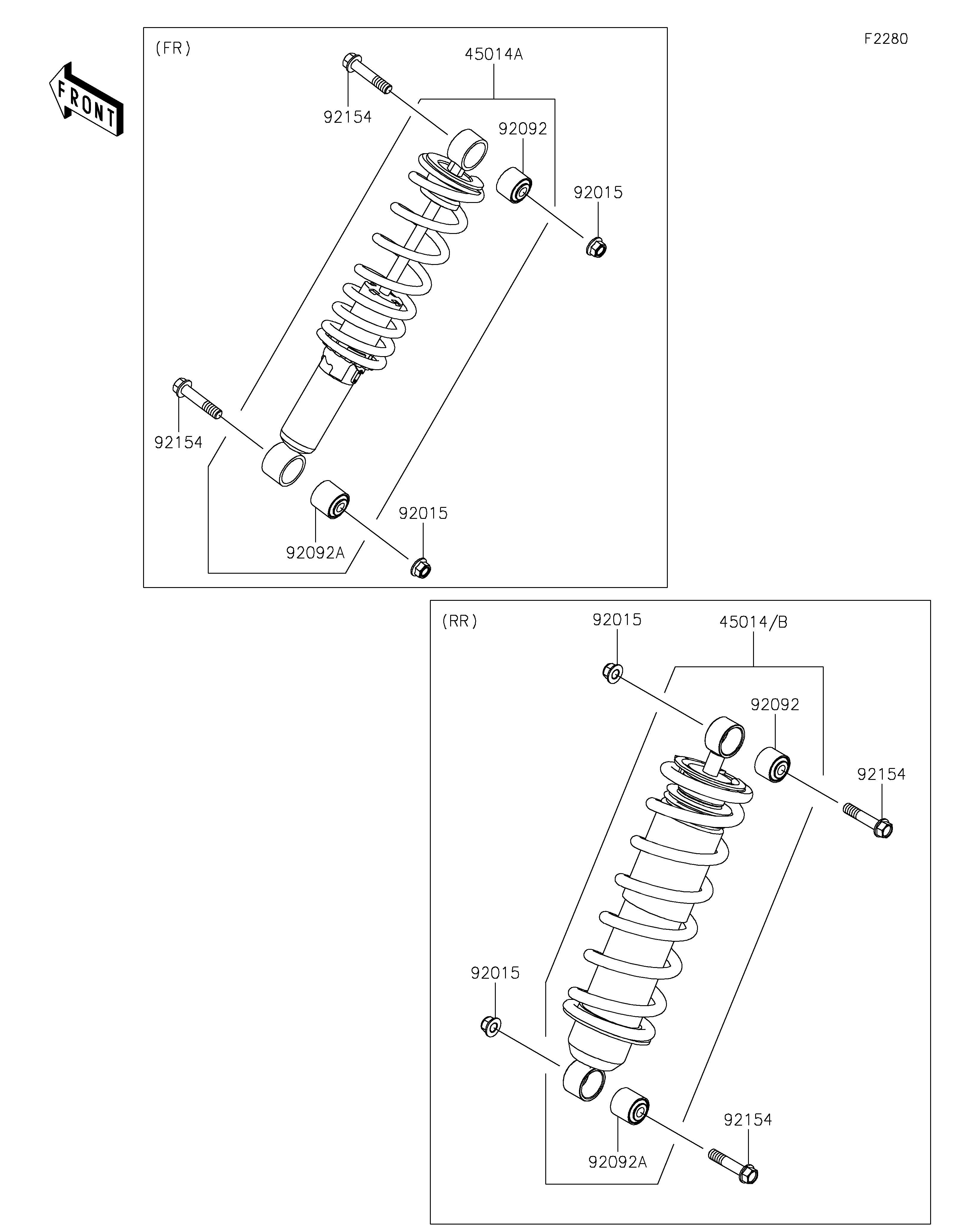 F2280

FRONT

(FR)

45014A

92154

92092

92015

92154

92015

92092A

(RR)

92015

45014/B

92092

92154

92015

92154

92092A