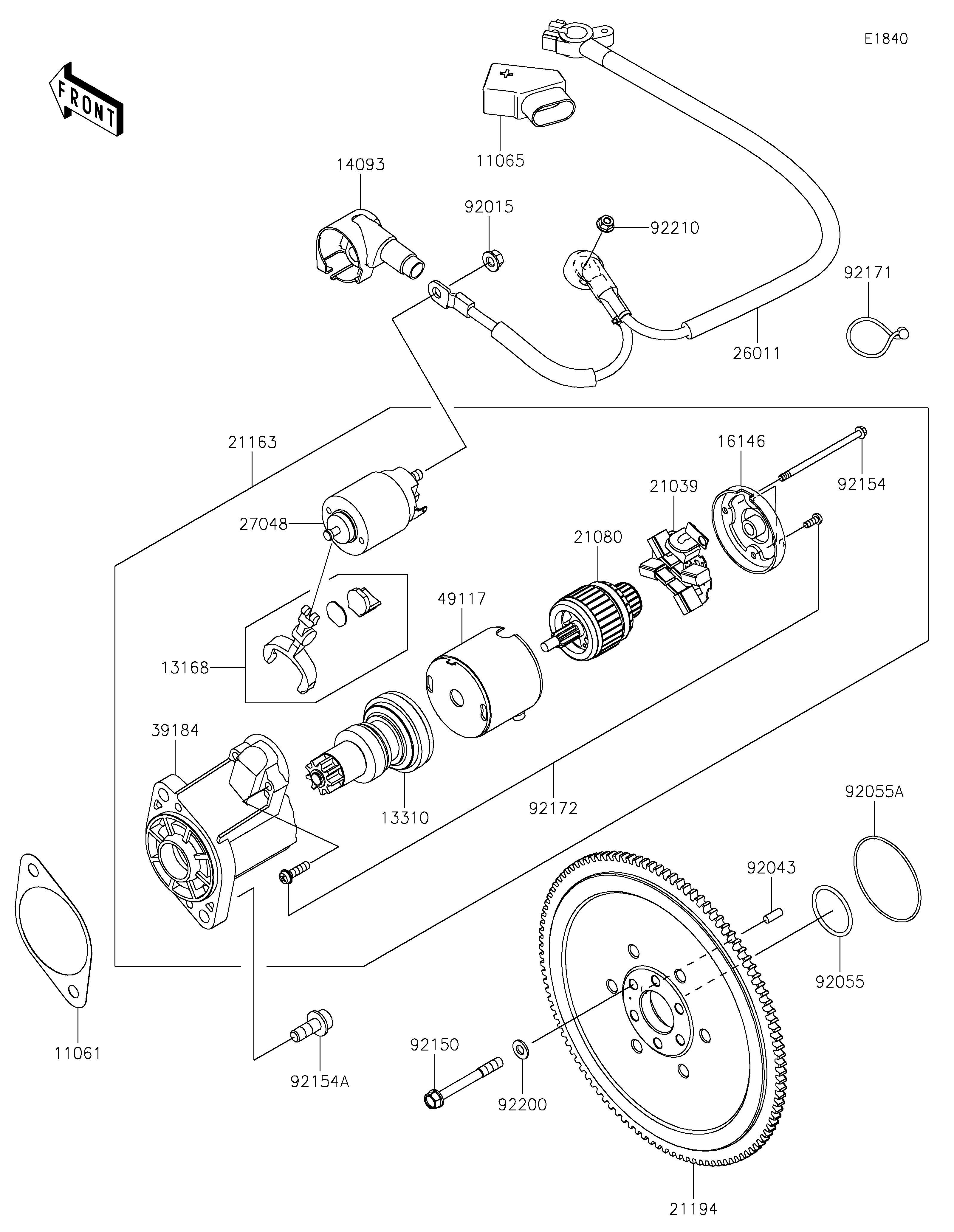 E1840

FRONT

+

11065

14093

92015

92210

92171

26011

21163

16146

92154

21039

27048

21080

49117

13168

39184

13310

92172

92055A

92043

92055

11061

92154A

92150

92200

21194