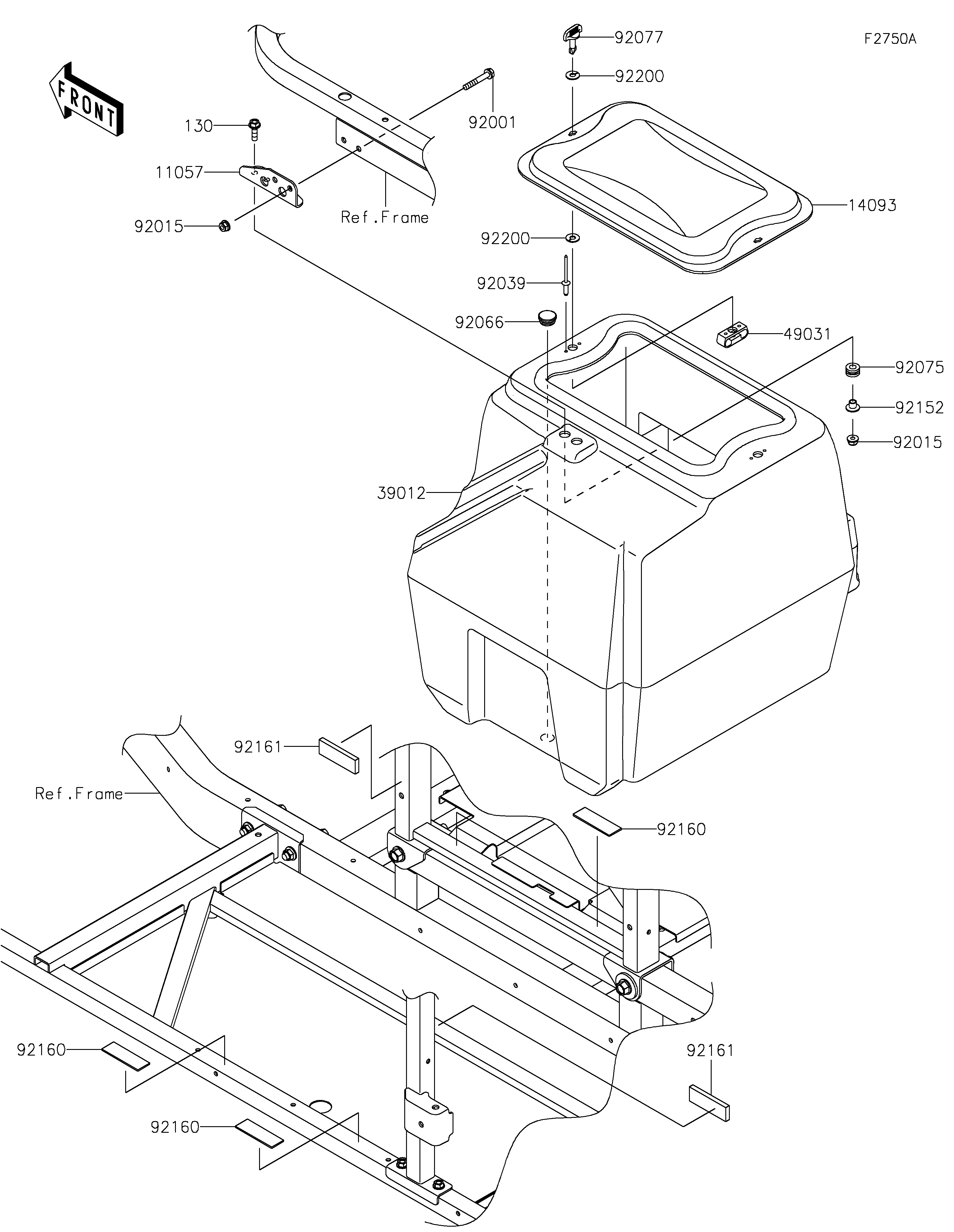 F2750A

FRONT

92077
92200
92001
130
11057
Ref.Frame
92015
14093
92200
92039
92066
49031
92075
92152
92015
39012
92161
Ref.Frame
92160
92160
92161
92160