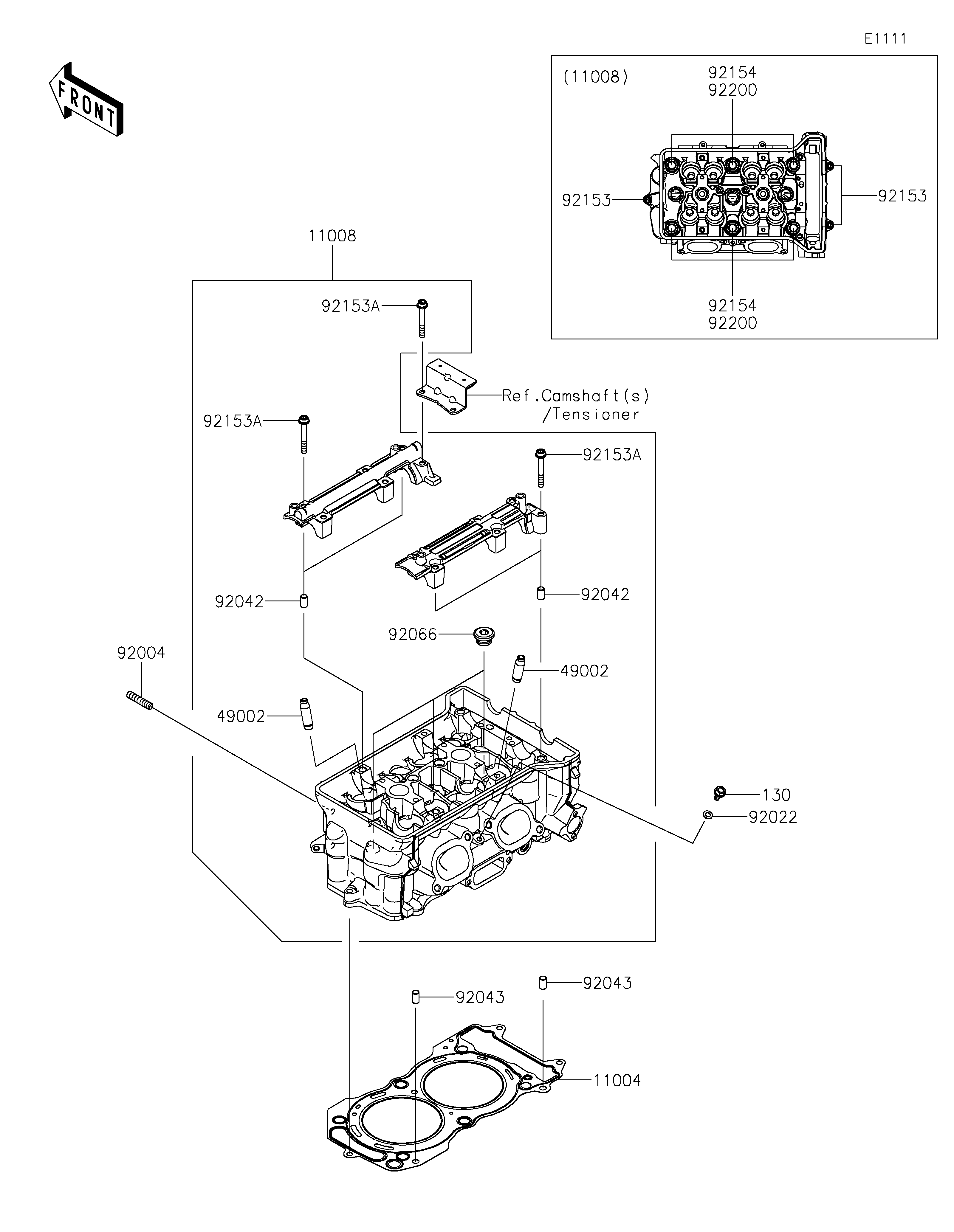 E1111

FRONT

(11008)
92154
92200
92153
92153
92154
92200

11008
92153A
Ref.Camshaft(s)
/Tensioner
92153A
92153A
92042
92042
92066
92004
49002
49002
130
92022
92043
92043
11004