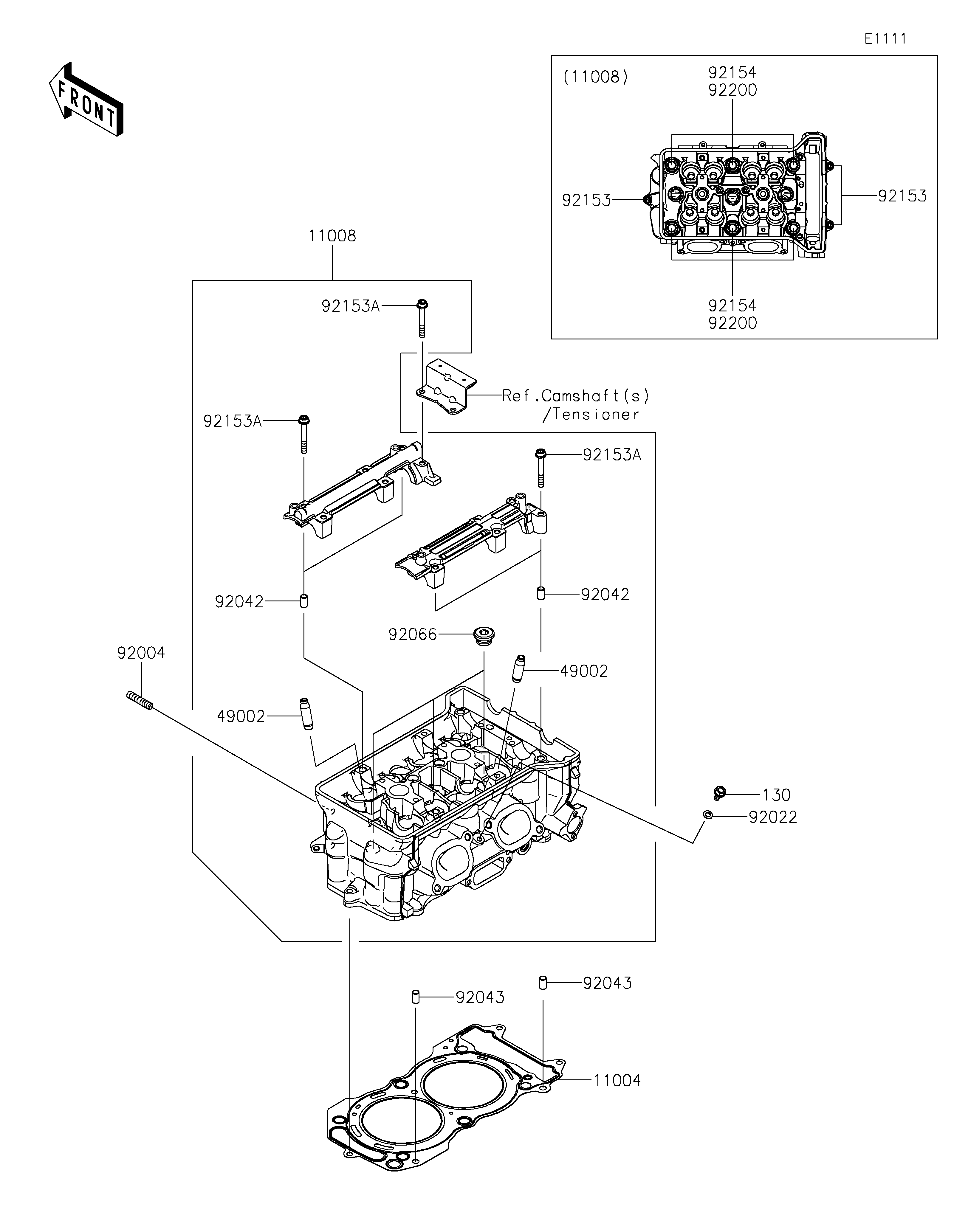 E1111

FRONT

(11008)
92154
92200
92153
92153
92154
92200

11008
92153A
Ref.Camshaft(s)
/Tensioner
92153A
92153A
92042
92042
92066
92004
49002
49002
130
92022
92043
92043
11004