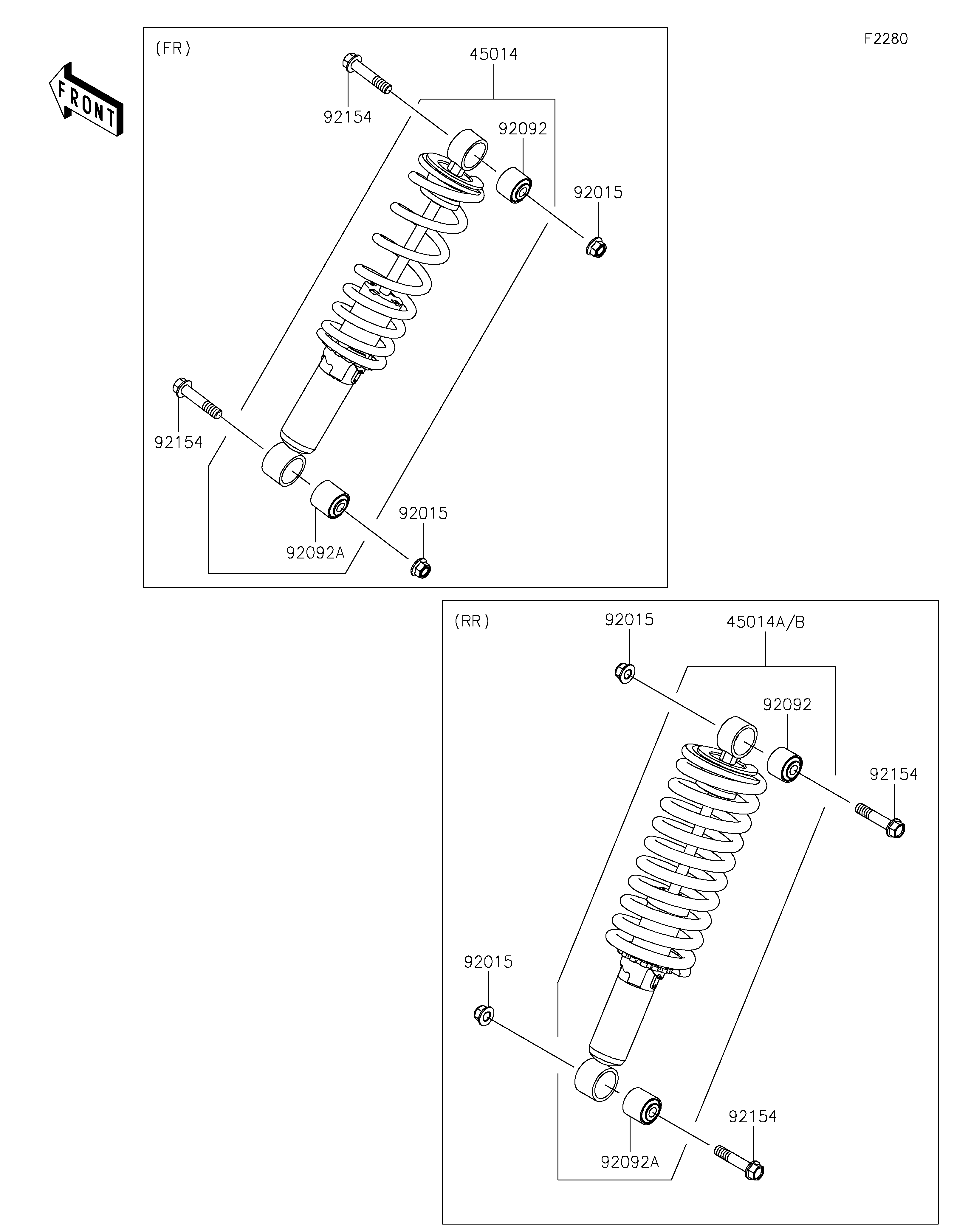 F2280

FRONT

(FR)

45014

92154

92092

92015

92154

92015

92092A

(RR)

92015

45014A/B

92092

92154

92015

92154

92092A