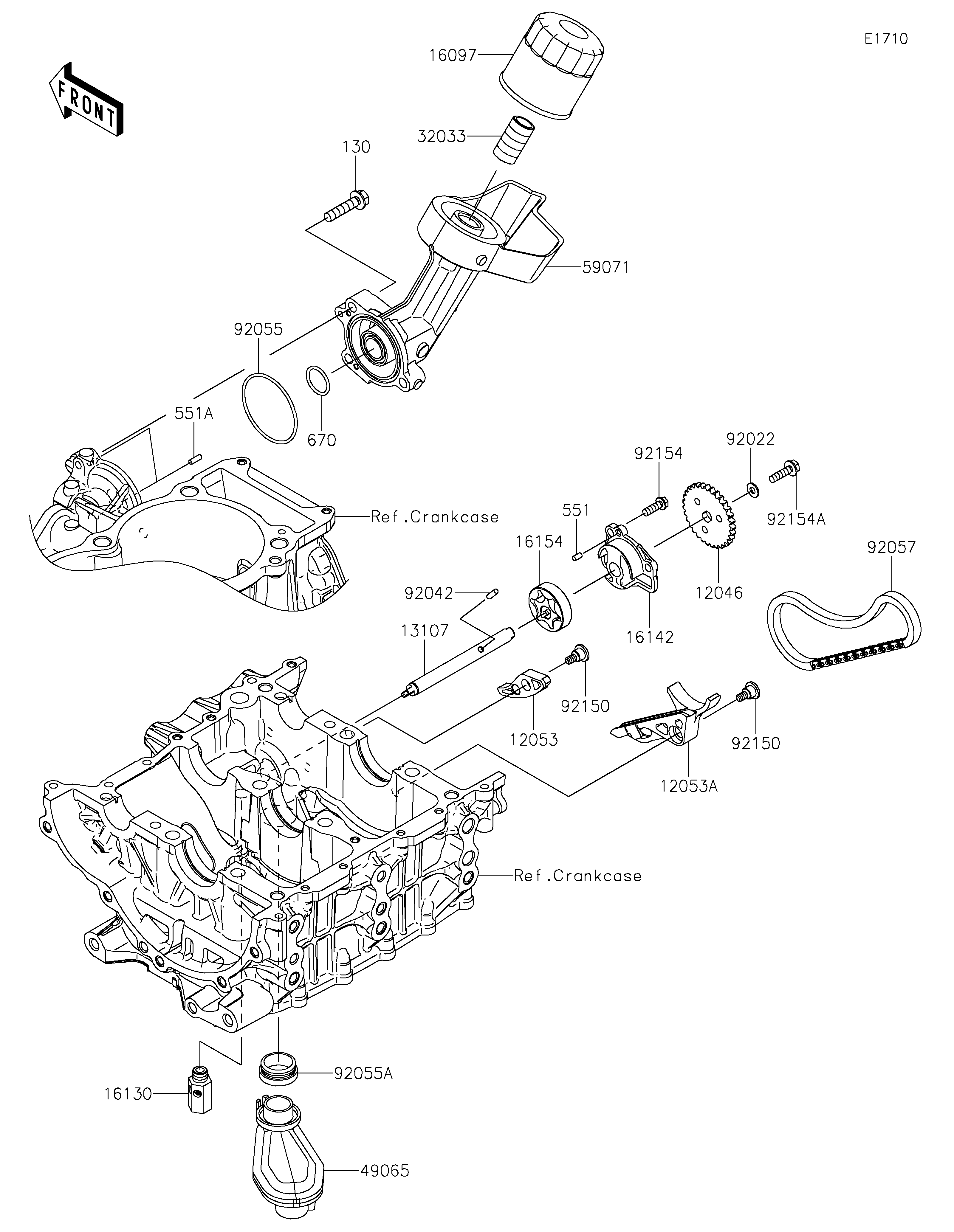 E1710

FRONT

16097

32033

130

59071

92055

670

551A

Ref.Crankcase

92154

92022

92154A

551

16154

12046

92057

92042

16142

13107

92150

12053

92150

12053A

Ref.Crankcase

92055A

16130

49065