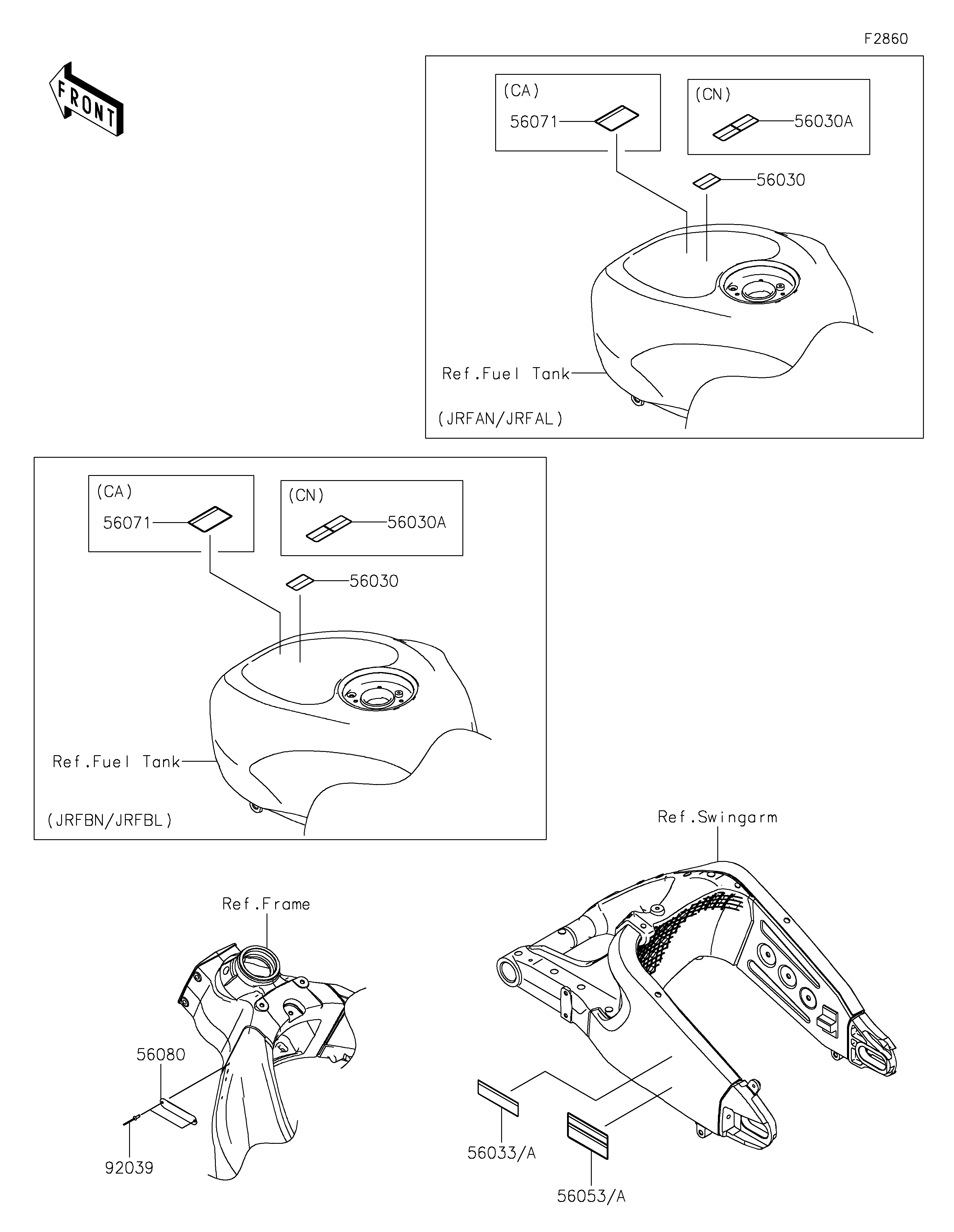 F2860

FRONT

(CA)
56071

(CN)
56030A

56030

Ref.Fuel Tank

(JRFAN/JRFAL)

(CA)
56071

(CN)
56030A

56030

Ref.Fuel Tank

(JRFBN/JRFBL)

Ref.Swingarm

Ref.Frame

56080

92039

56033/A

56053/A