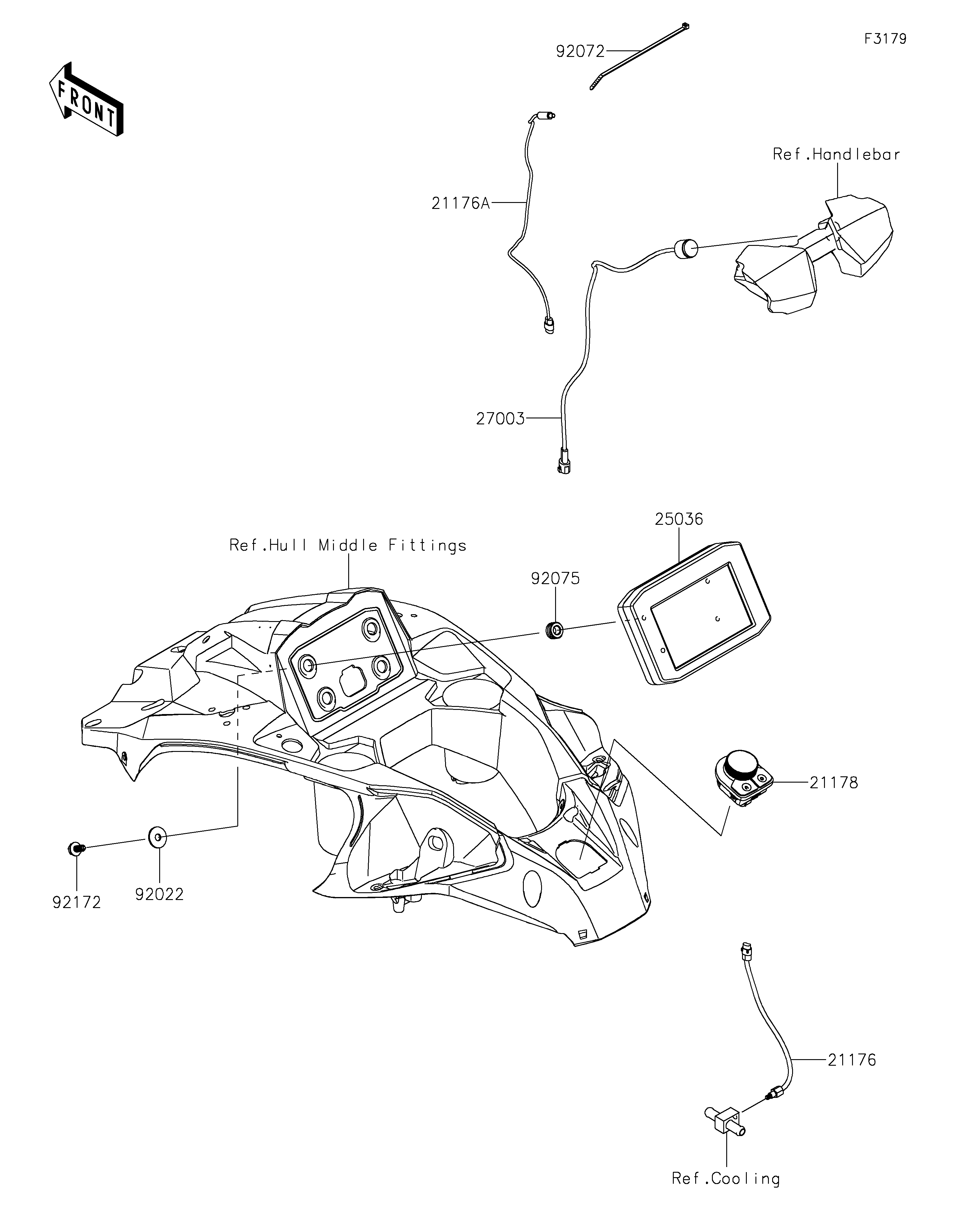 F3179

FRONT

92072

Ref.Handlebar

21176A

27003

25036

Ref.Hull Middle Fittings

92075

21178

92172

92022

21176

Ref.Cooling