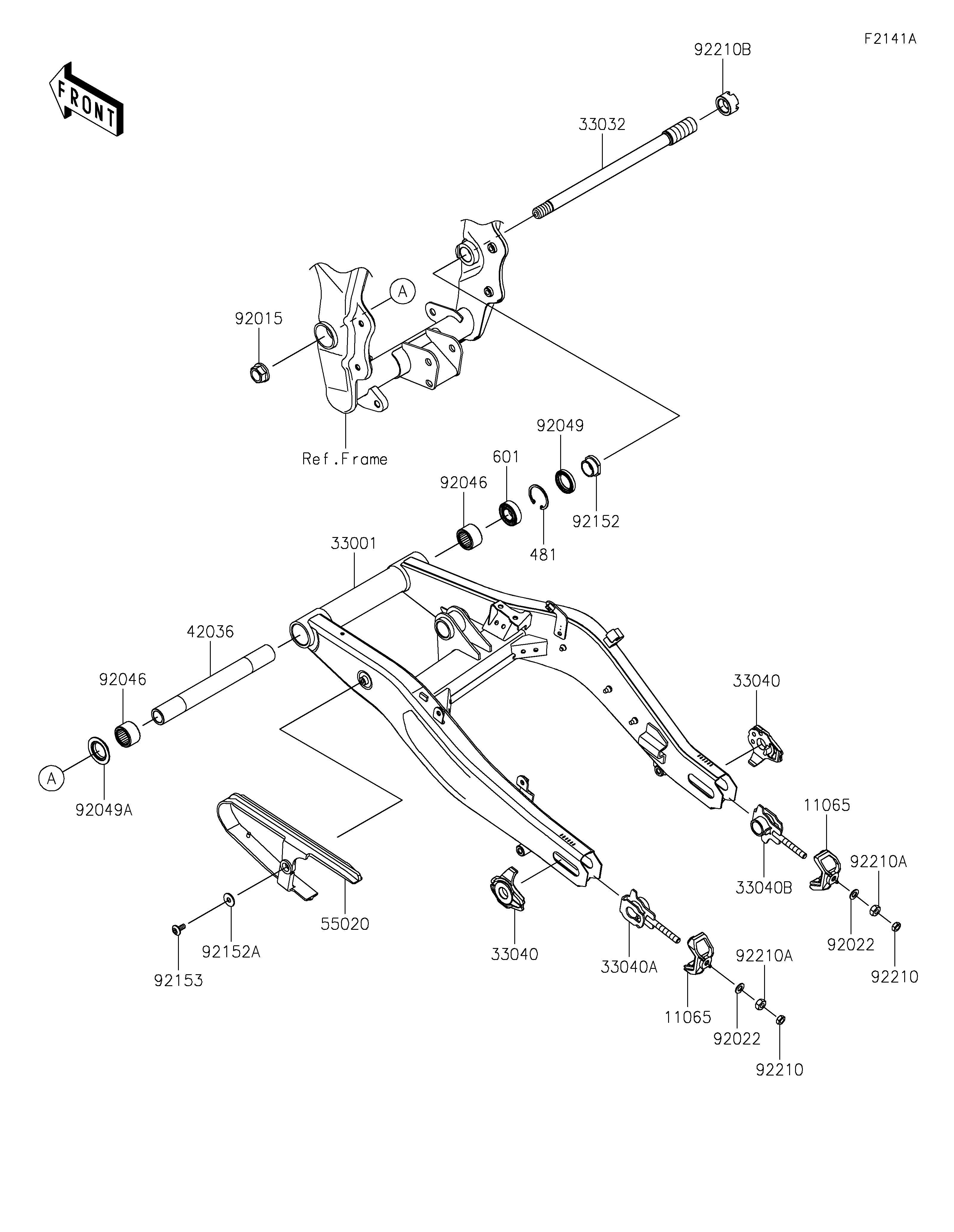 F2141A

FRONT

92210B

33032

A

92015

Ref.Frame

92049

601

92046

92152

481

33001

42036

92046

33040

A

92049A

11065

92210A

33040B

92022

92210

55020

92152A

92153

33040

33040A

92210A

11065

92022

92210