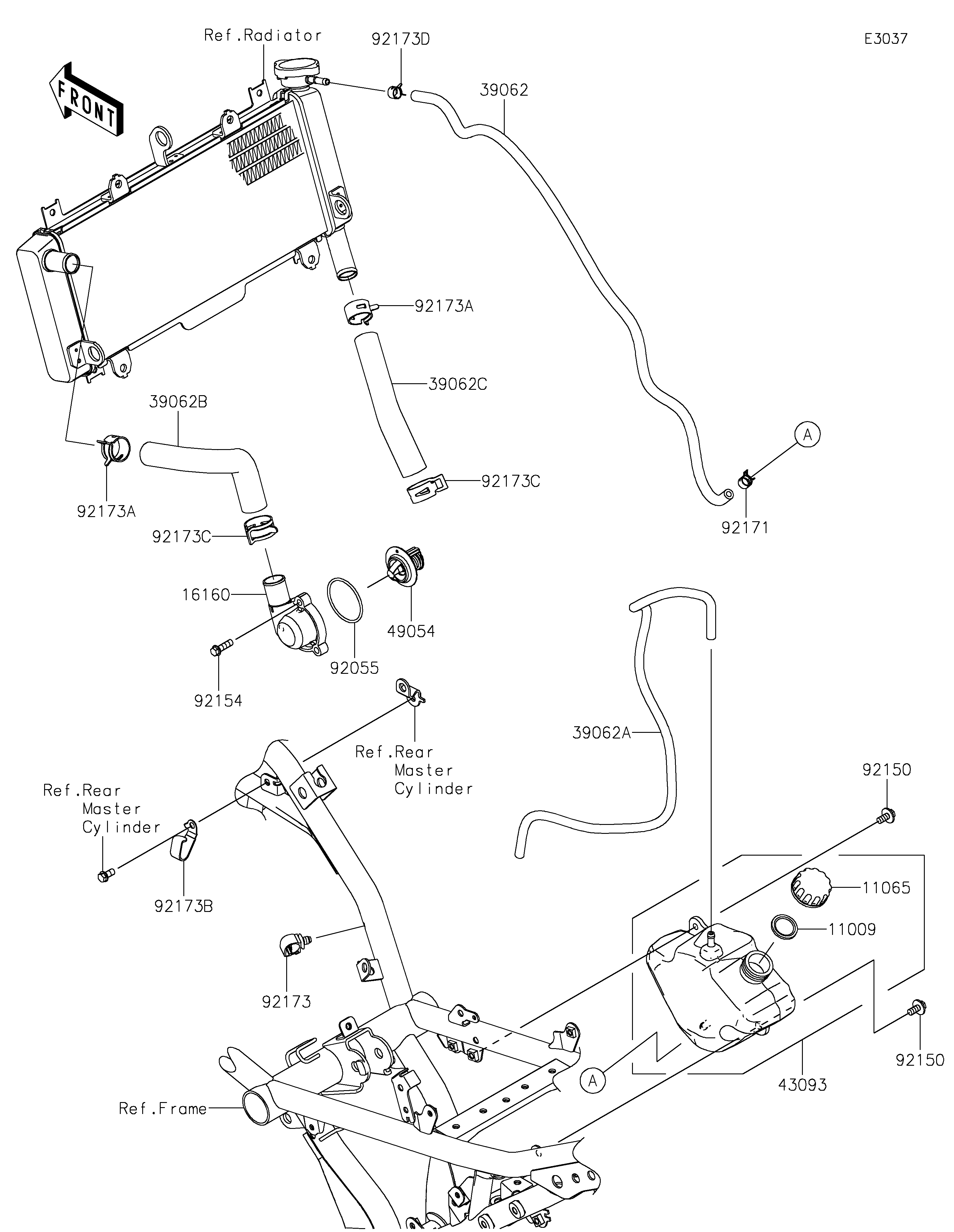 Ref.Radiator
92173D
E3037
FRONT
39062
92173A
39062C
39062B
A
92173C
92173A
92171
92173C
16160
49054
92055
92154
Ref.Rear Master Cylinder
39062A
Ref.Rear Master Cylinder
92150
92173B
11065
11009
92173
92150
A
43093
Ref.Frame