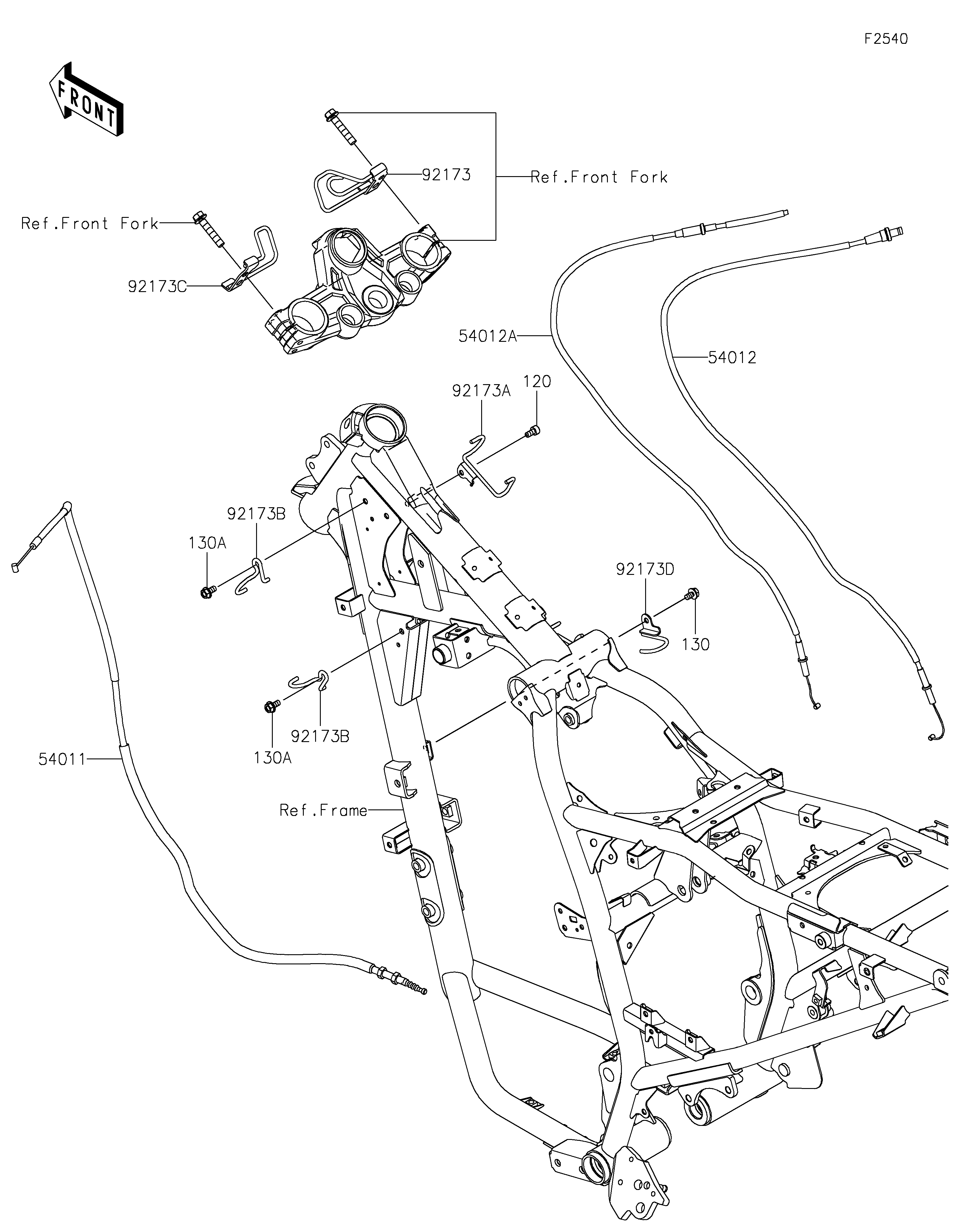 F2540

FRONT

92173

Ref.Front Fork

Ref.Front Fork

92173C

54012A

54012

92173A

120

92173B

130A

92173D

130

92173B

130A

54011

Ref.Frame