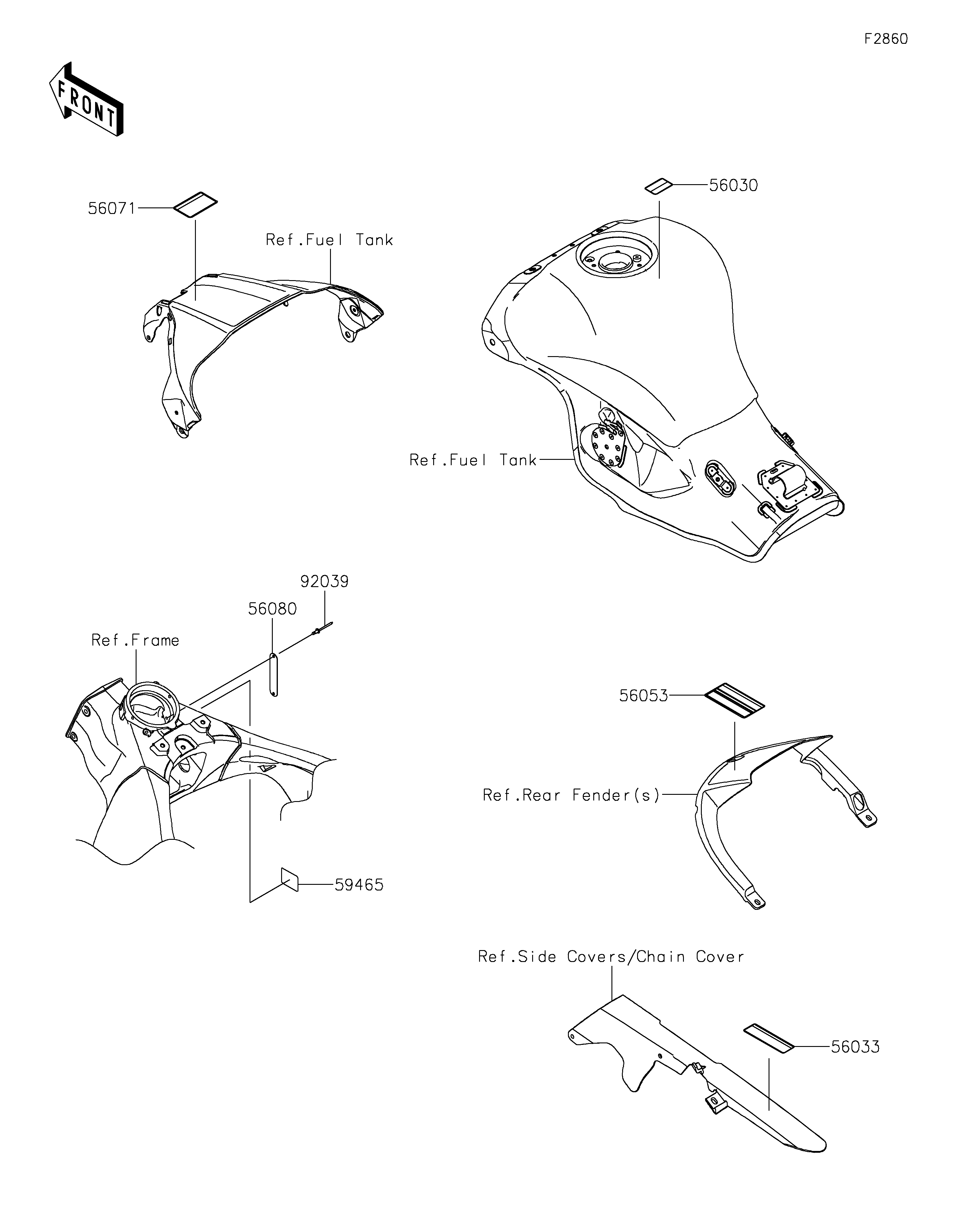 F2860

FRONT

56071

Ref.Fuel Tank

56030

Ref.Fuel Tank

92039

56080

Ref.Frame

59465

56053

Ref.Rear Fender(s)

Ref.Side Covers/Chain Cover

56033