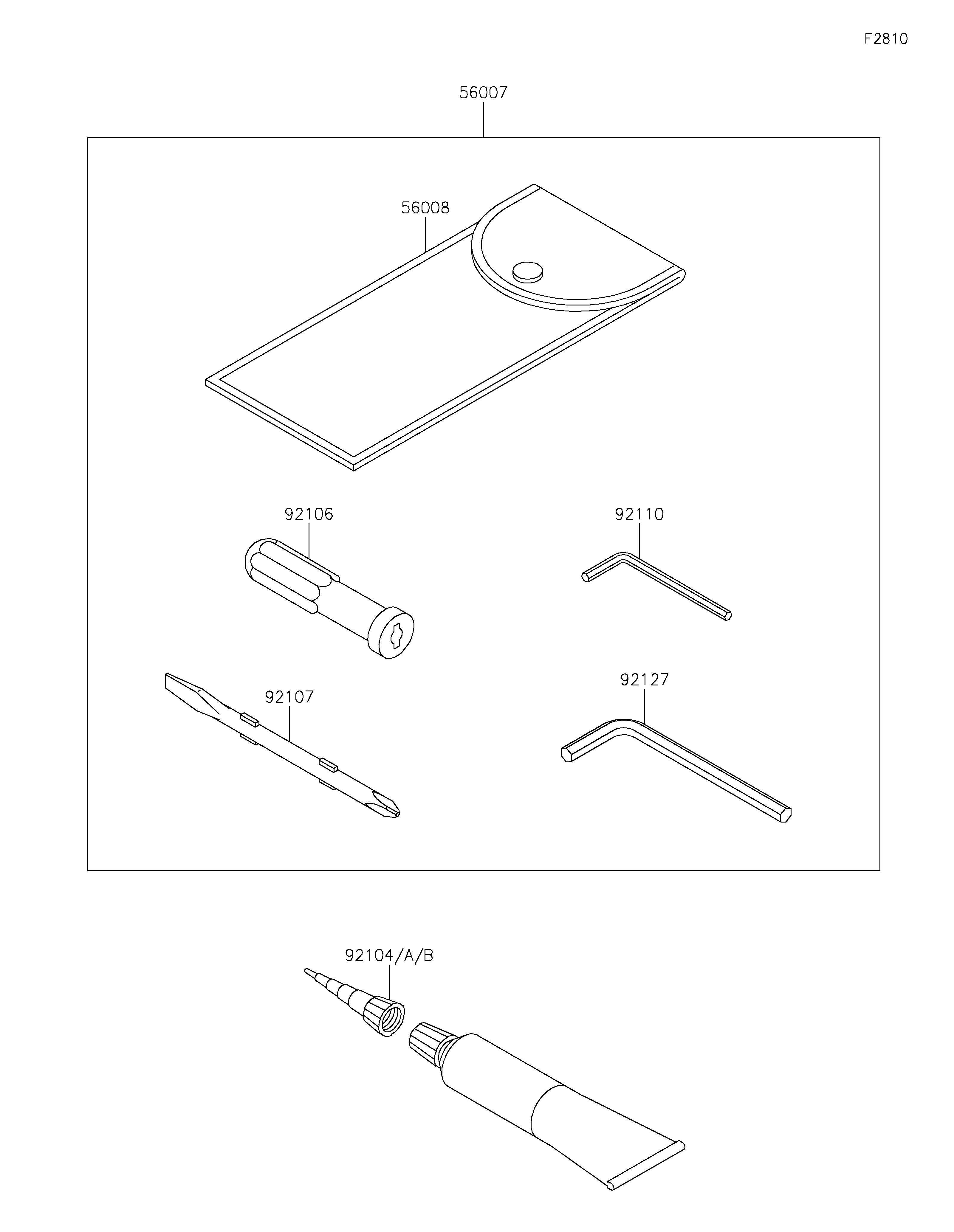 F2810

56007

56008

92106

92110

92107

92127

92104/A/B