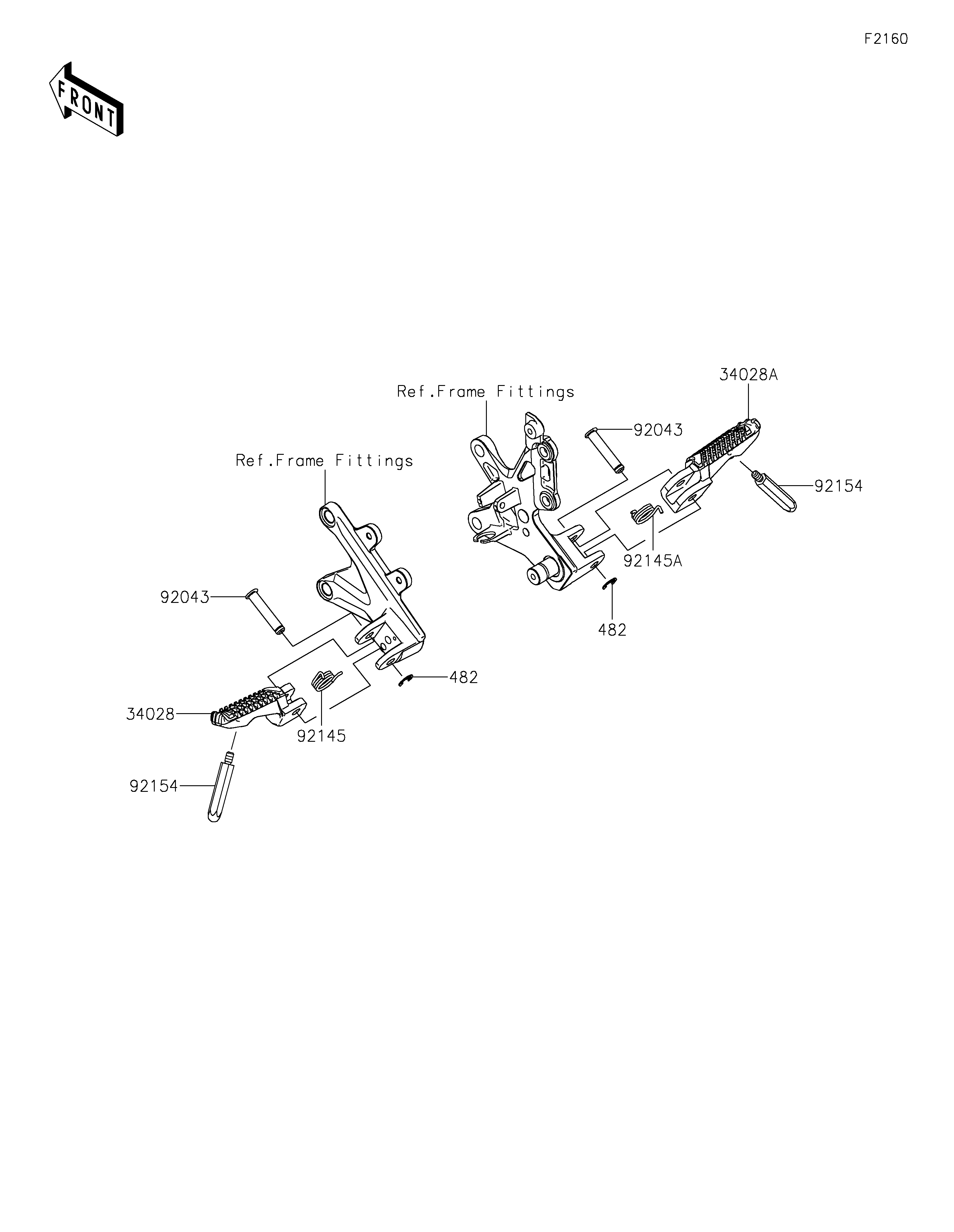 F2160

FRONT

34028A

Ref.Frame Fittings

92043

92154

Ref.Frame Fittings

92145A

92043

482

482

34028

92145

92154