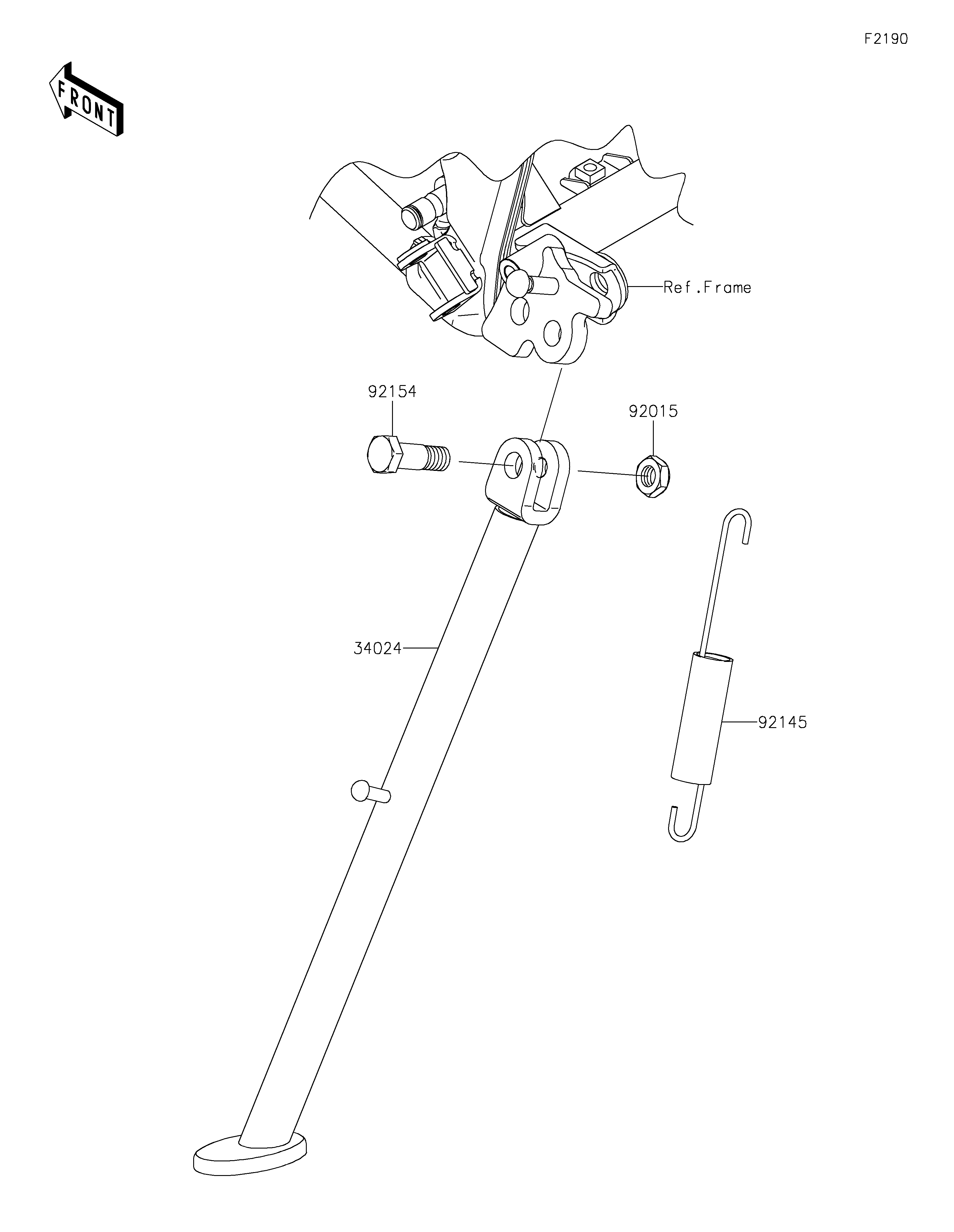 F2190

FRONT

Ref.Frame

92154

92015

34024

92145