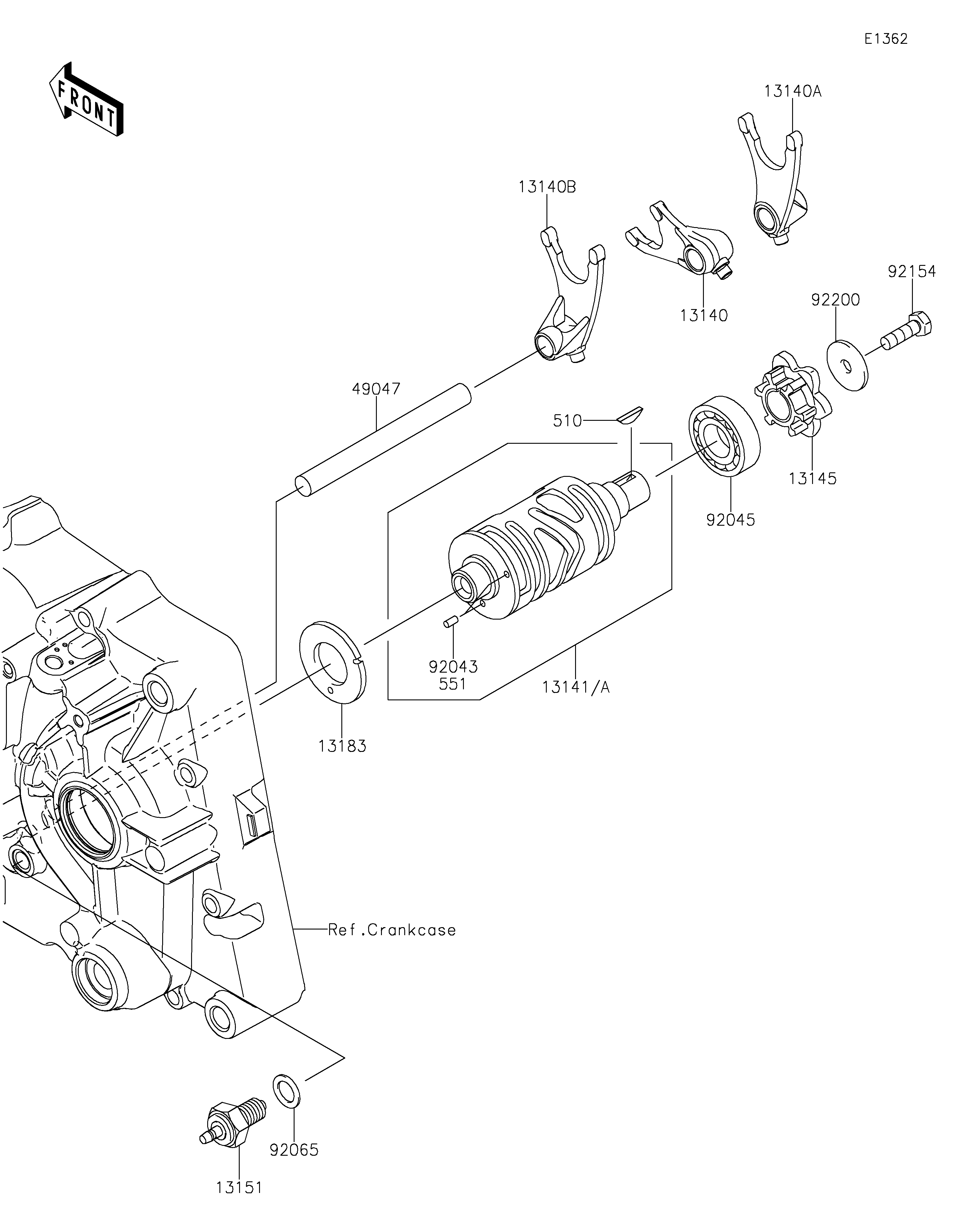 E1362

FRONT

13140A

13140B

13140

92154

92200

49047

510

13145

92045

92043
551

13141/A

13183

Ref.Crankcase

92065

13151