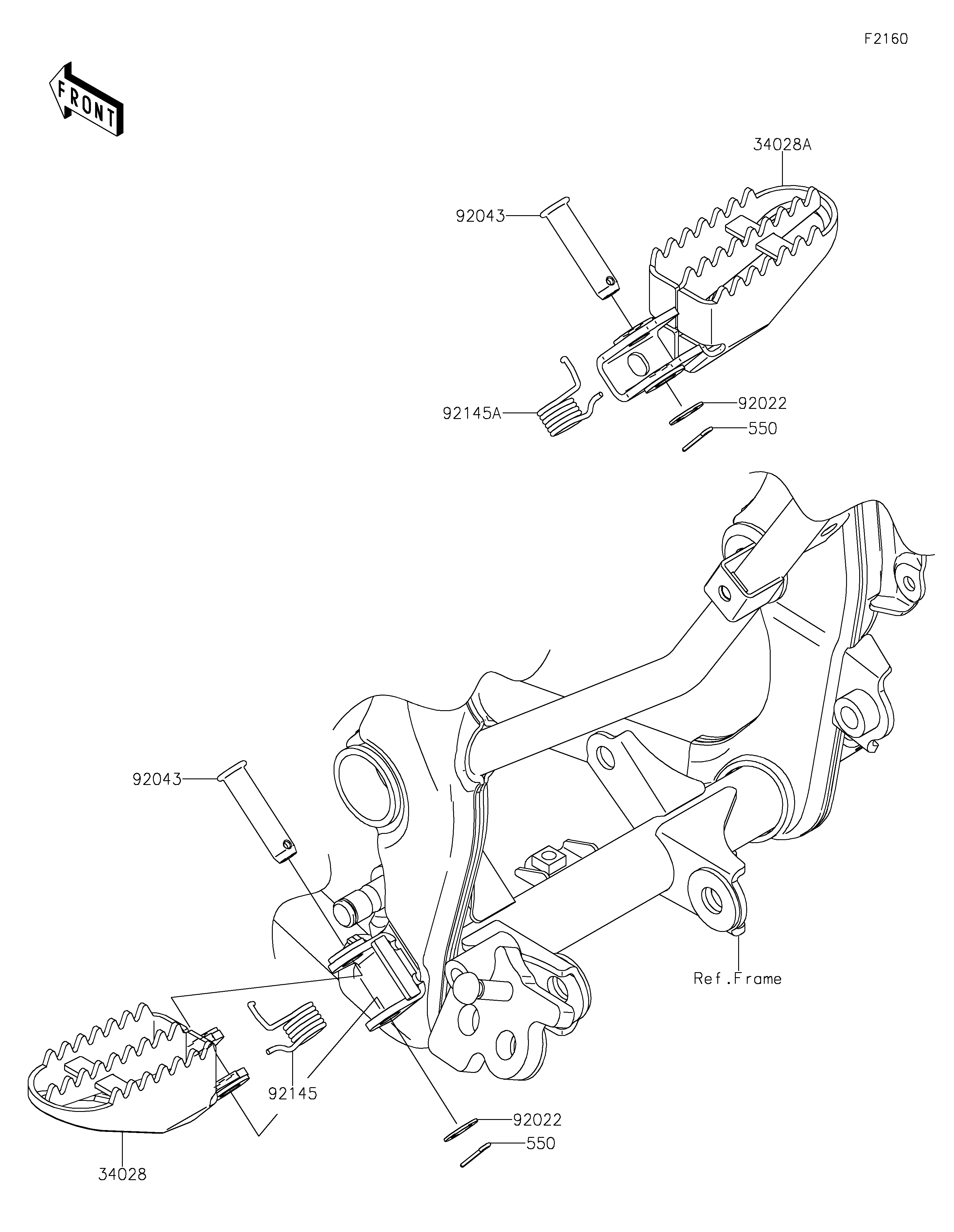 F2160

FRONT

34028A

92043

92145A

92022

550

92043

Ref.Frame

92145

92022

550

34028