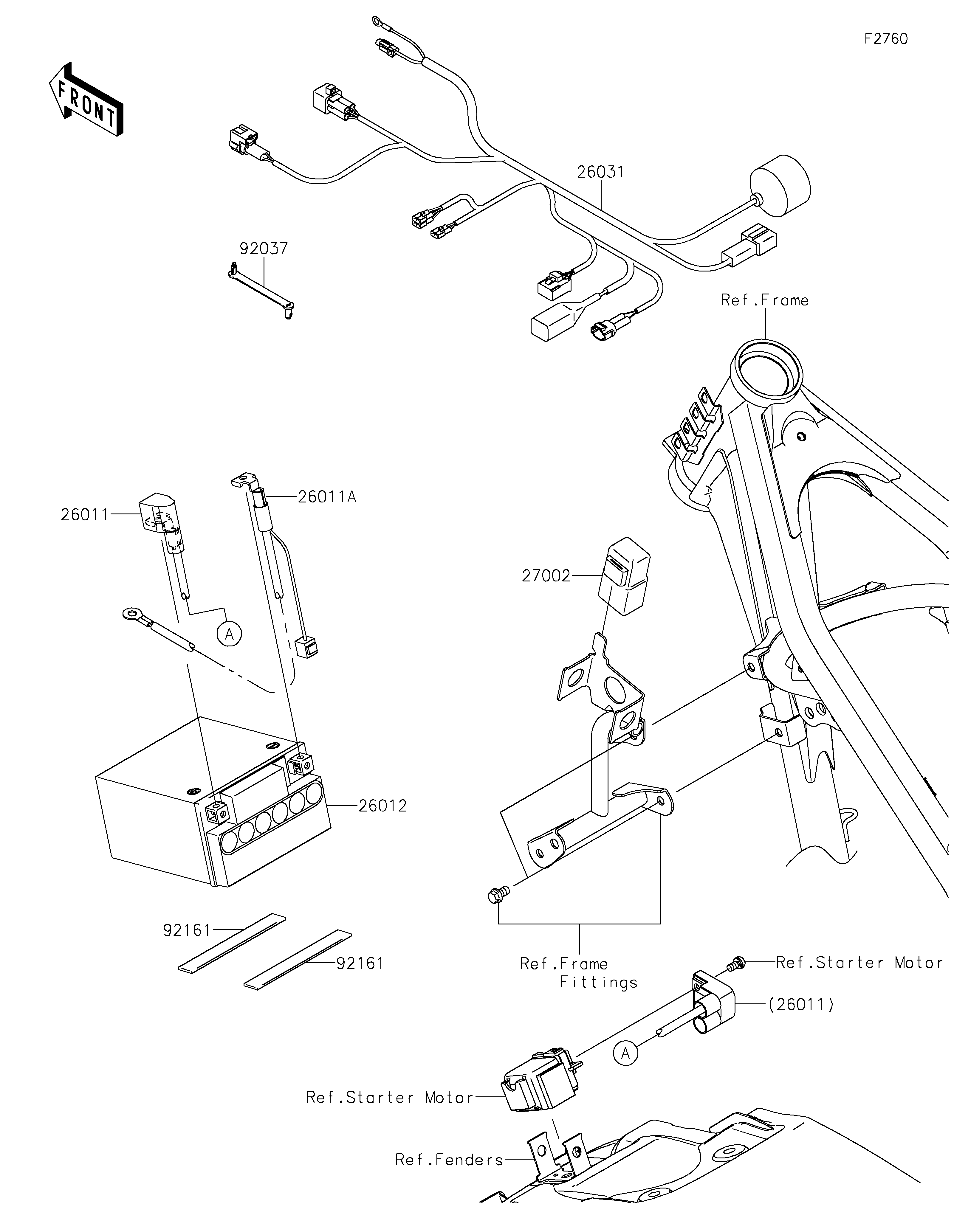 F2760

FRONT

26031

92037

Ref.Frame

26011

26011A

A

27002

26012

92161

92161

Ref.Frame Fittings

Ref.Starter Motor

(26011)

A

Ref.Starter Motor

Ref.Fenders