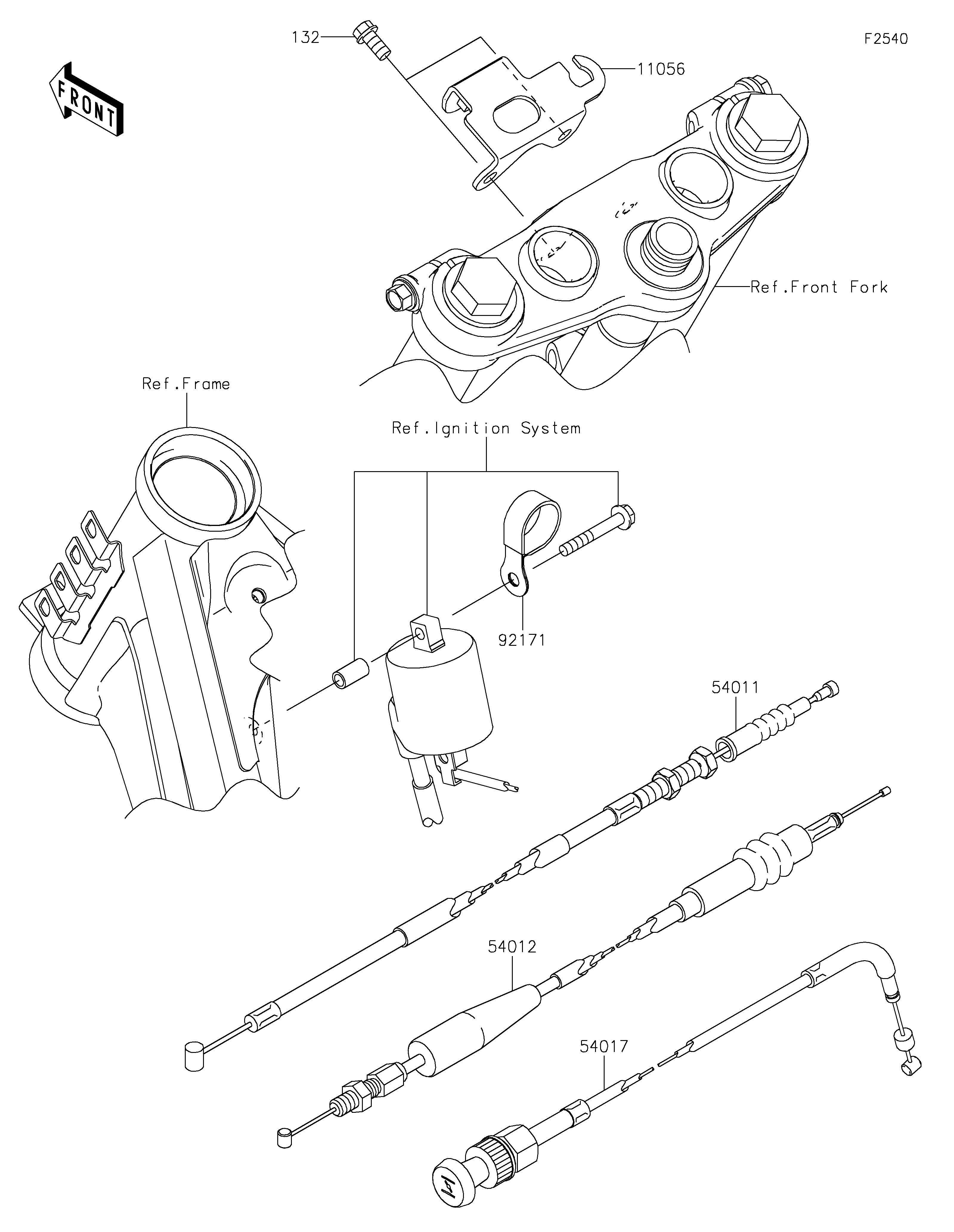 132

F2540

FRONT

11056

Ref.Front Fork

Ref.Frame

Ref.Ignition System

92171

54011

54012

54017