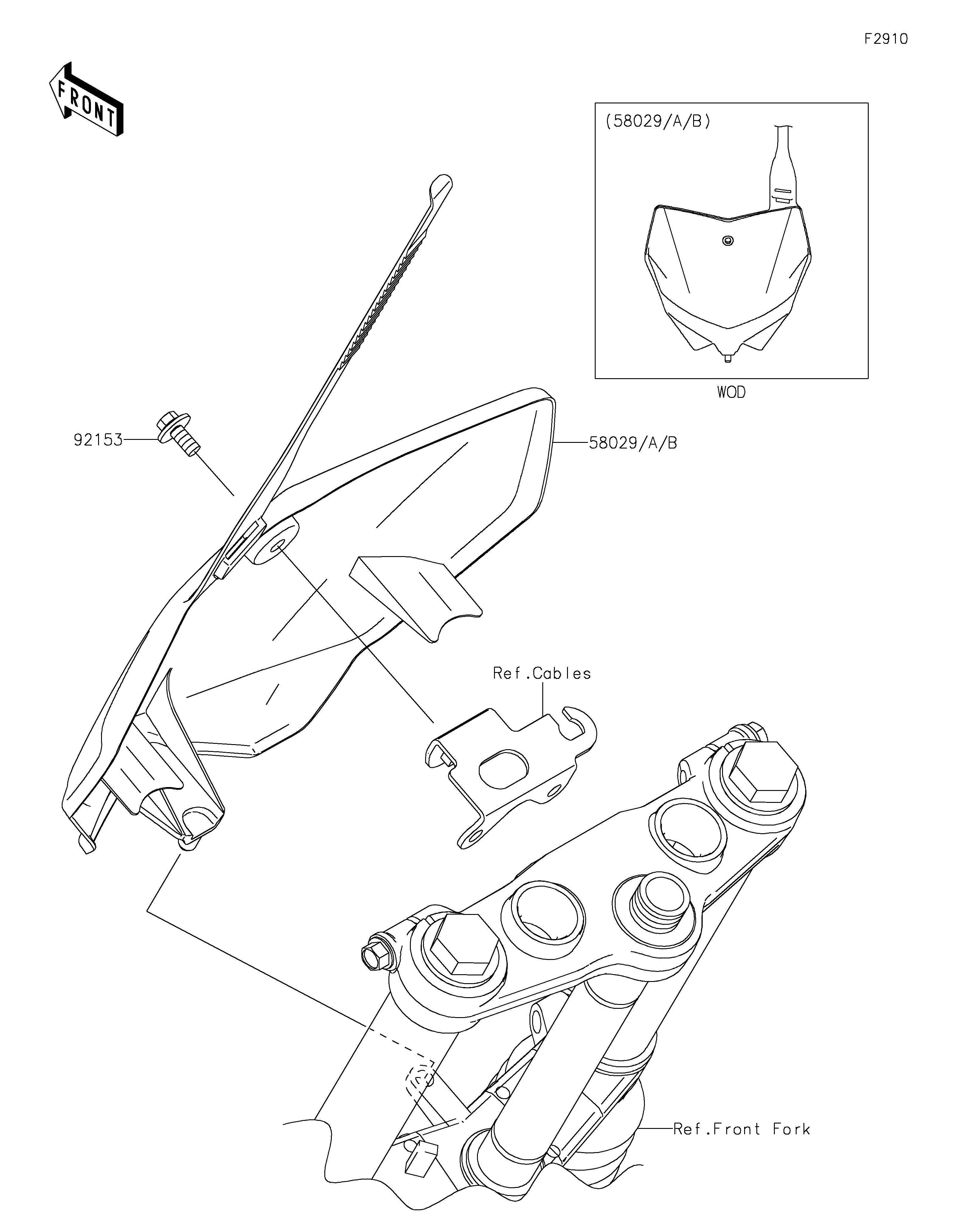 F2910

FRONT

(58029/A/B)

WOD

92153

58029/A/B

Ref.Cables

Ref.Front Fork