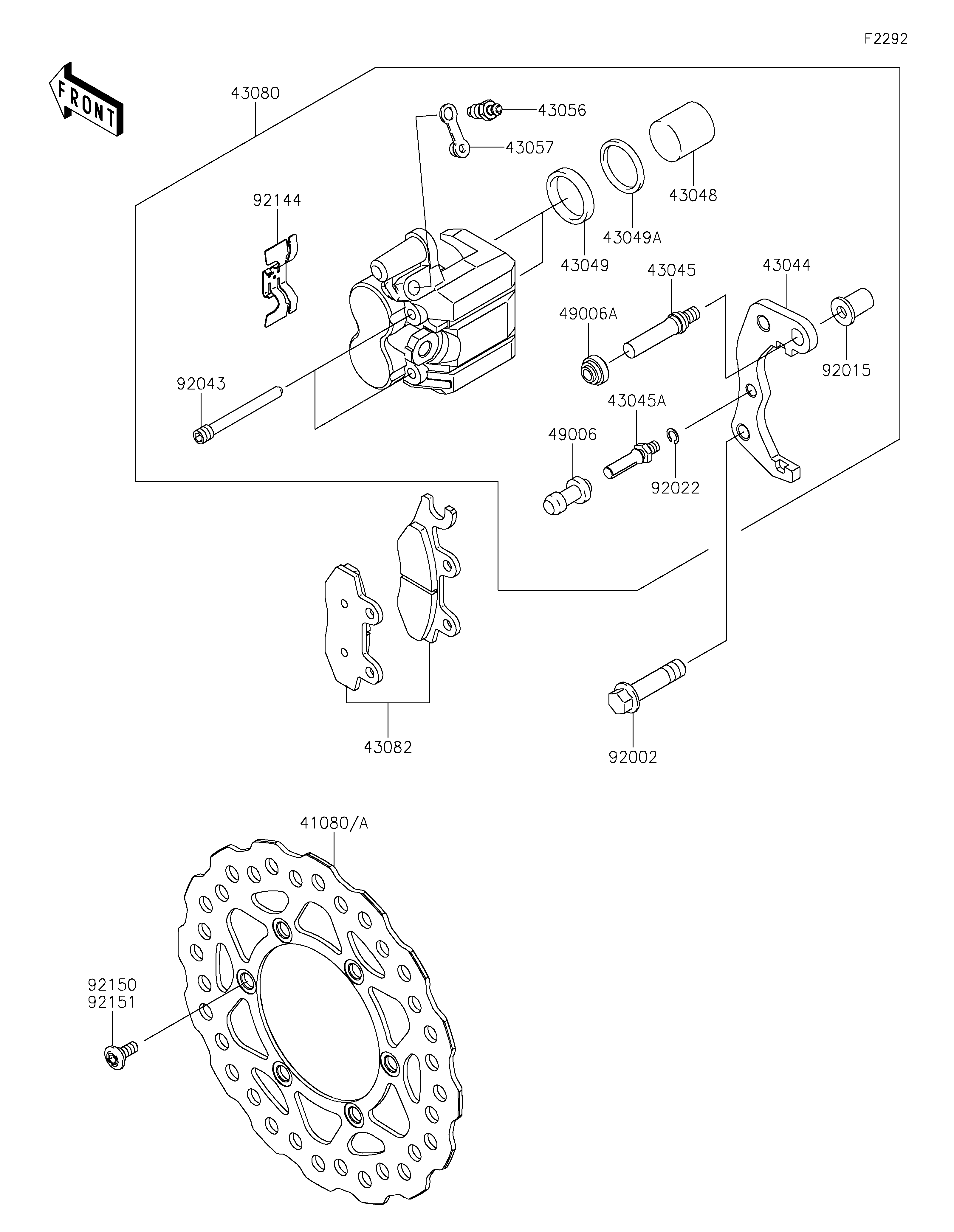 F2292

FRONT

43080

43056

43057

43048

92144

43049A

43049

43045

43044

49006A

92015

92043

43045A

49006

92022

43082

92002

41080/A

92150
92151