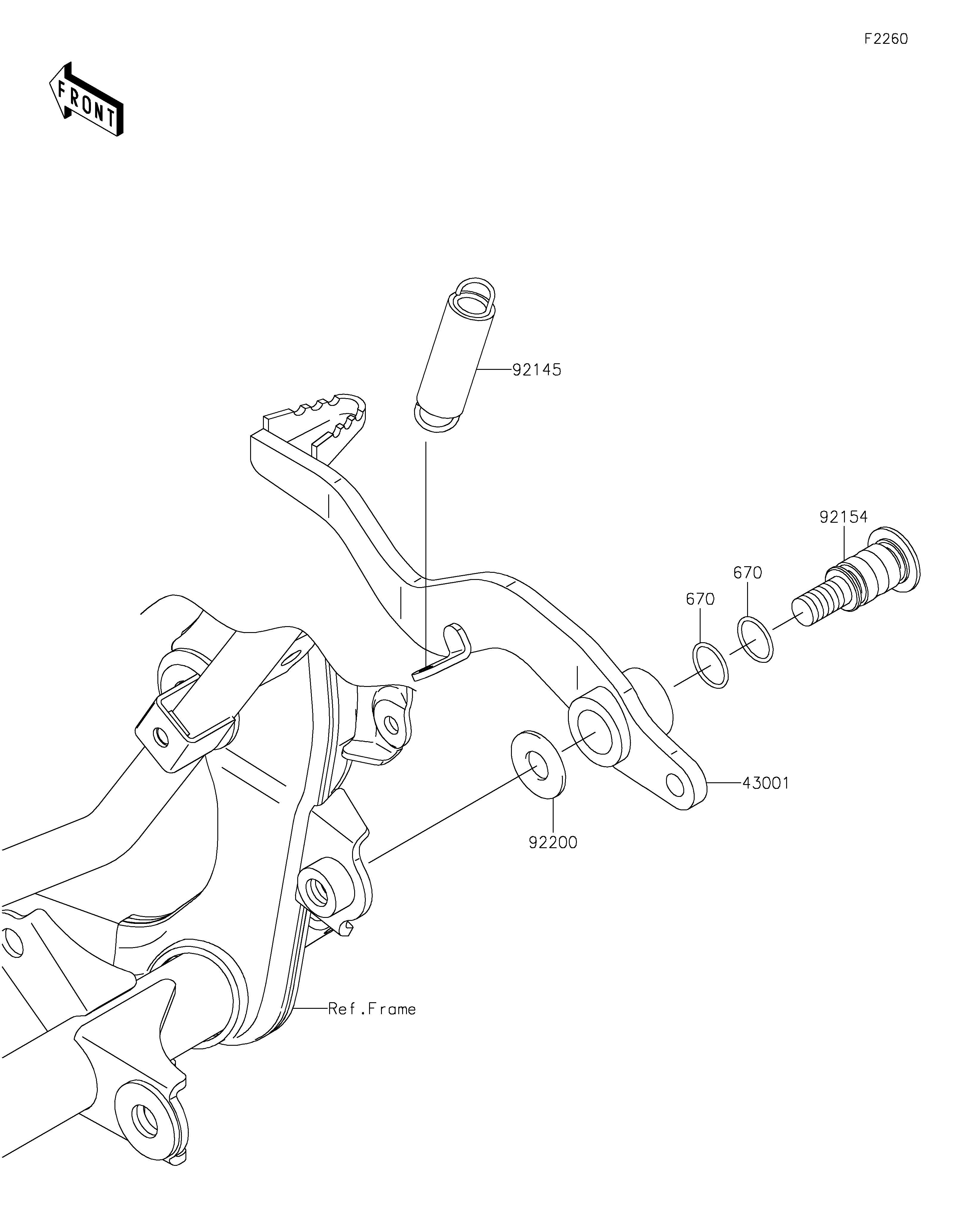 F2260

FRONT

92145

92154

670

670

43001

92200

Ref.Frame