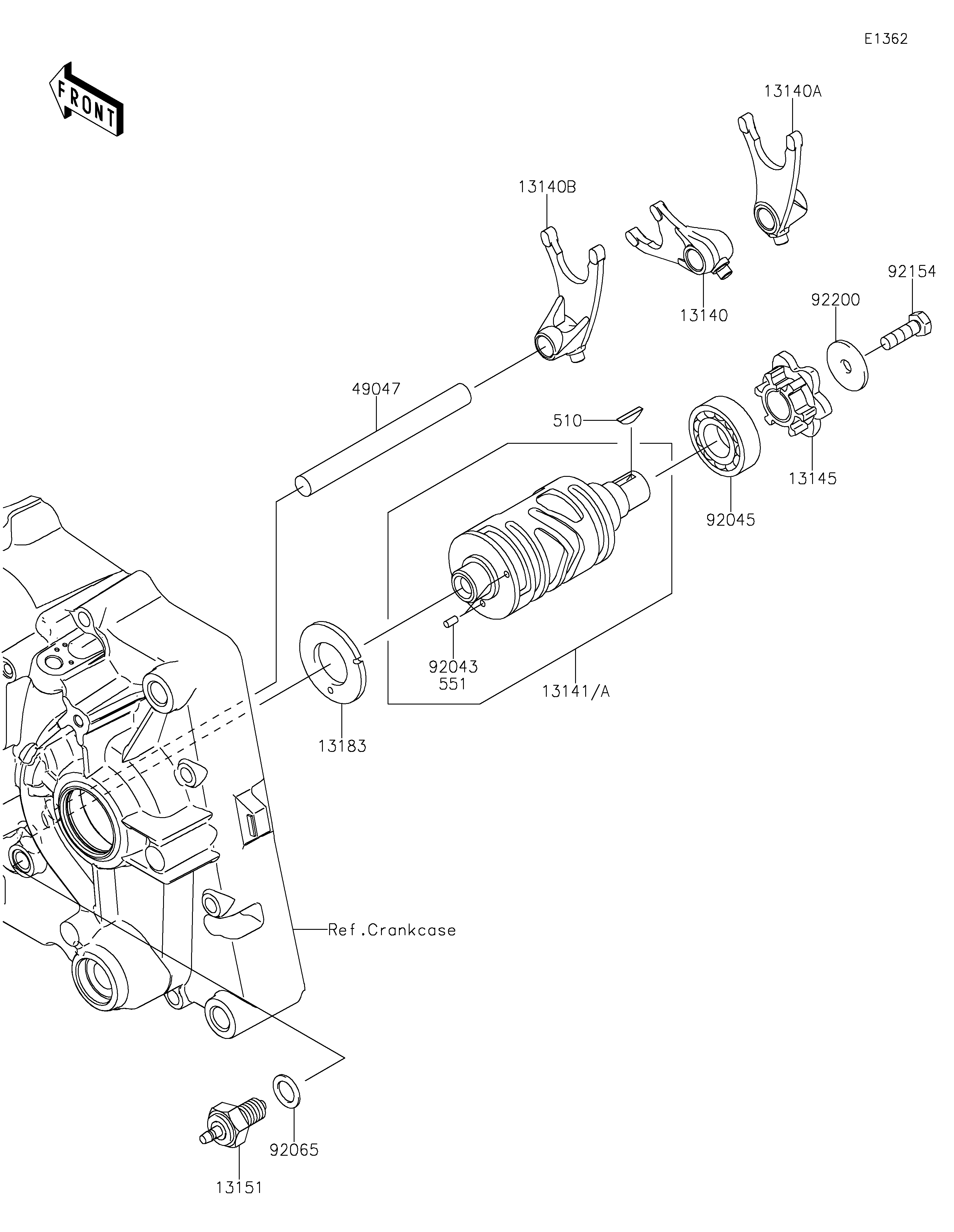 E1362

FRONT

13140A

13140B

13140

92154

92200

49047

510

13145

92045

92043
551

13141/A

13183

Ref.Crankcase

92065

13151