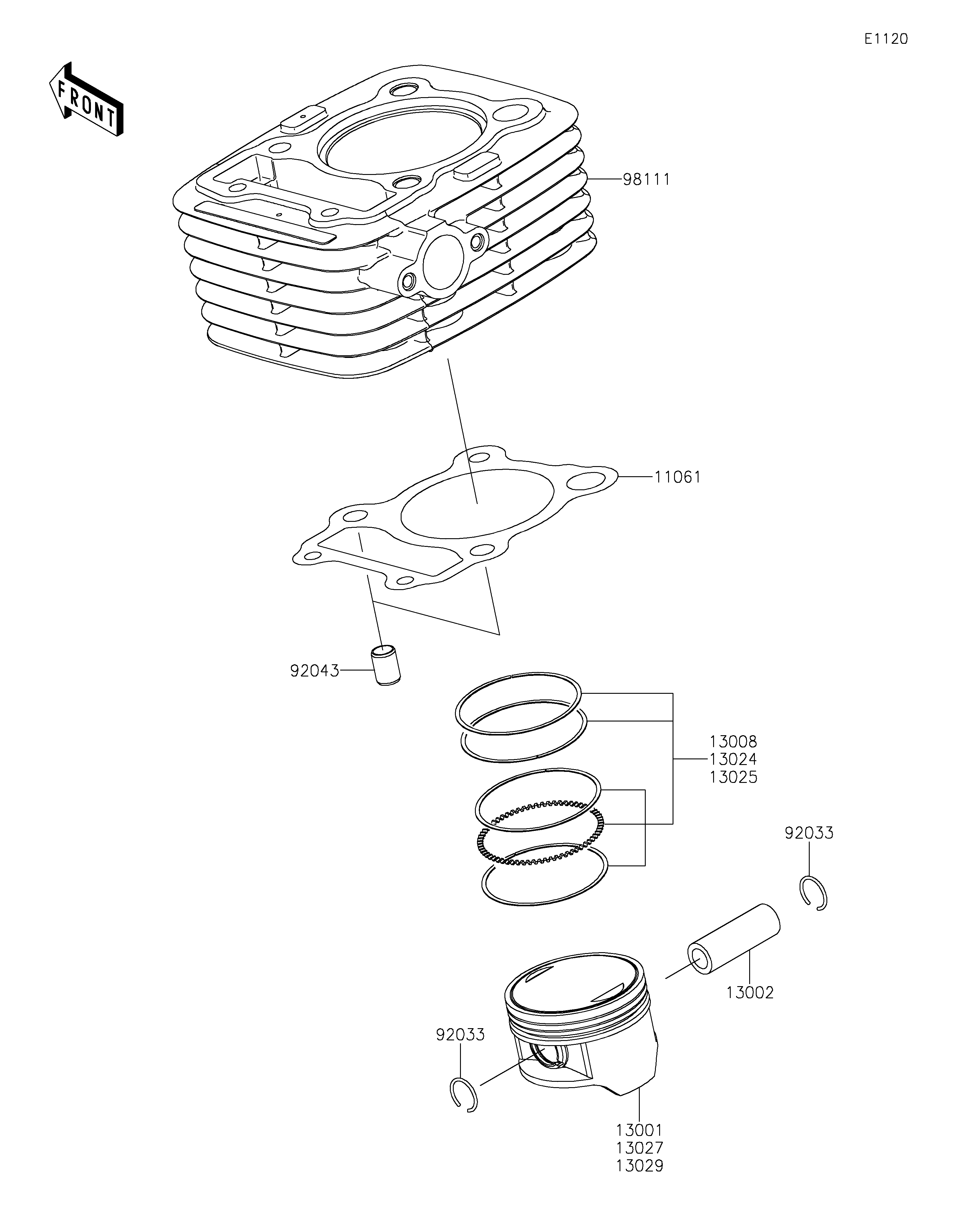 E1120

FRONT

98111

11061

92043

13008
13024
13025

92033

13002

92033

13001
13027
13029